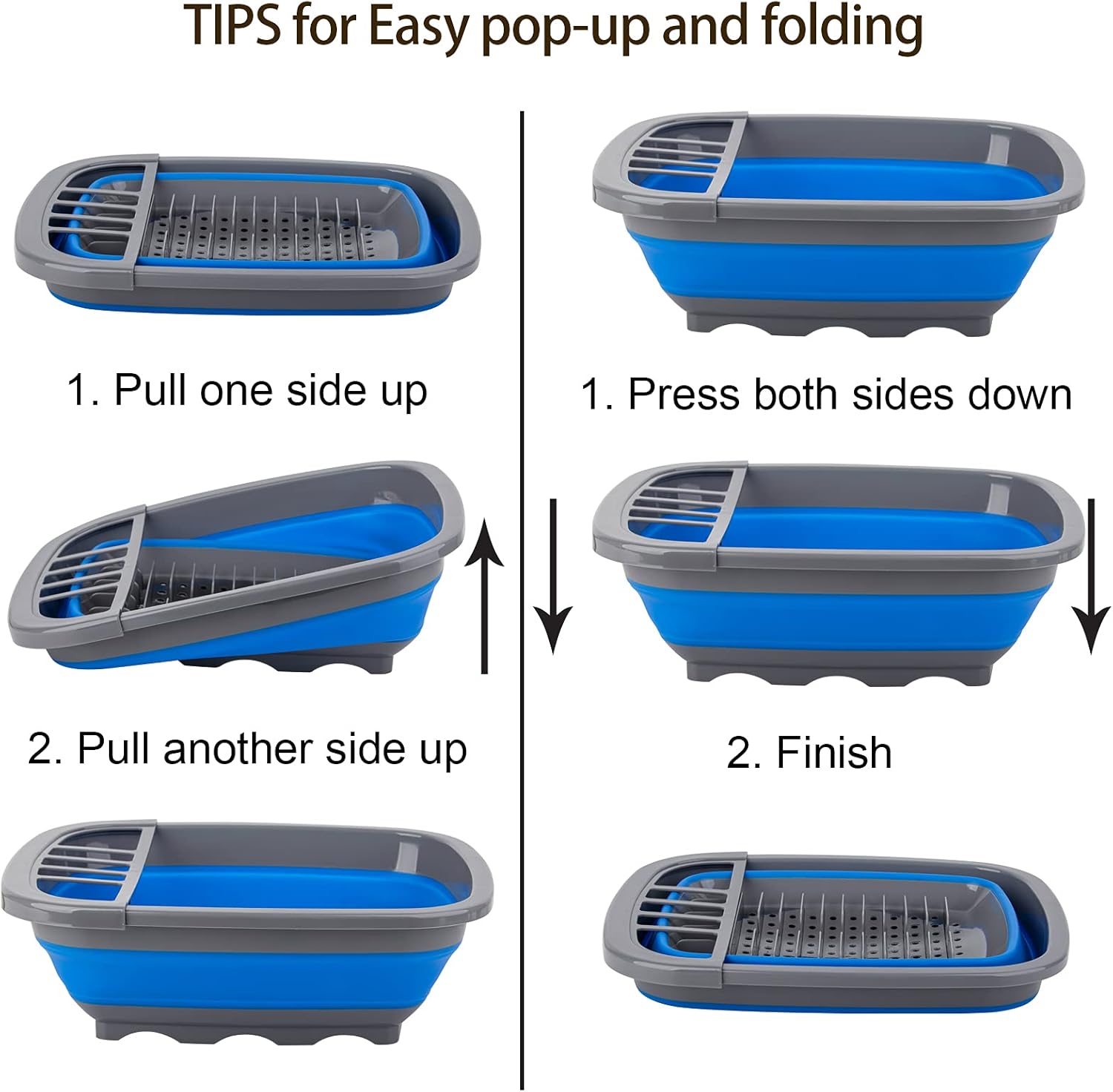 TIPS for Easy pop-up and folding

1. Pull one side up

2. Pull another side up

1. Press both sides down

2. Finish