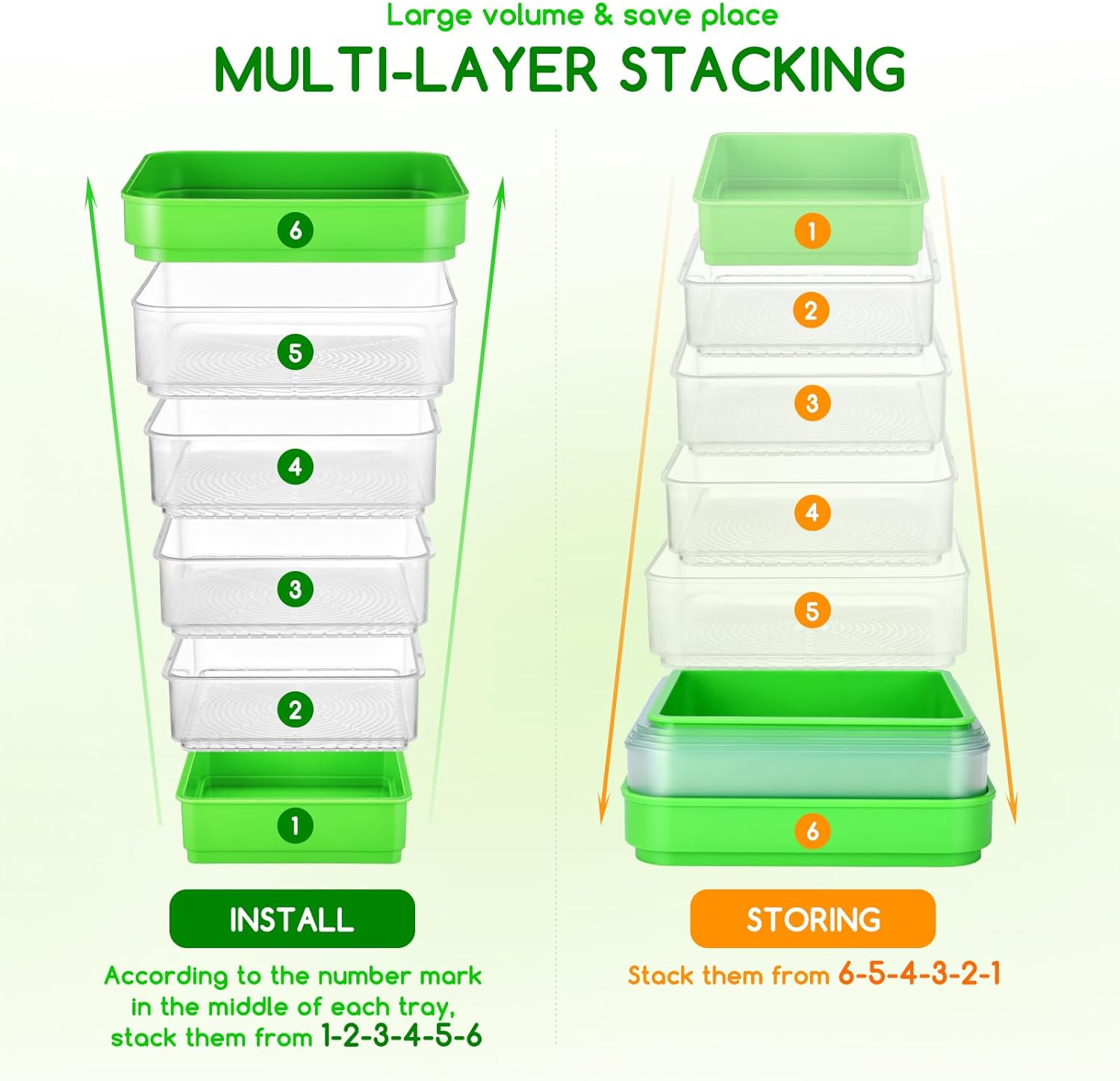 Large volume & save place

MULTI-LAYER STACKING

6

5

4

3

2

1

INSTALL

According to the number mark in the middle of each tray, stack them from 1-2-3-4-5-6

1

2

3

4

5

6

STORING

Stack them from 6-5-4-3-2-1