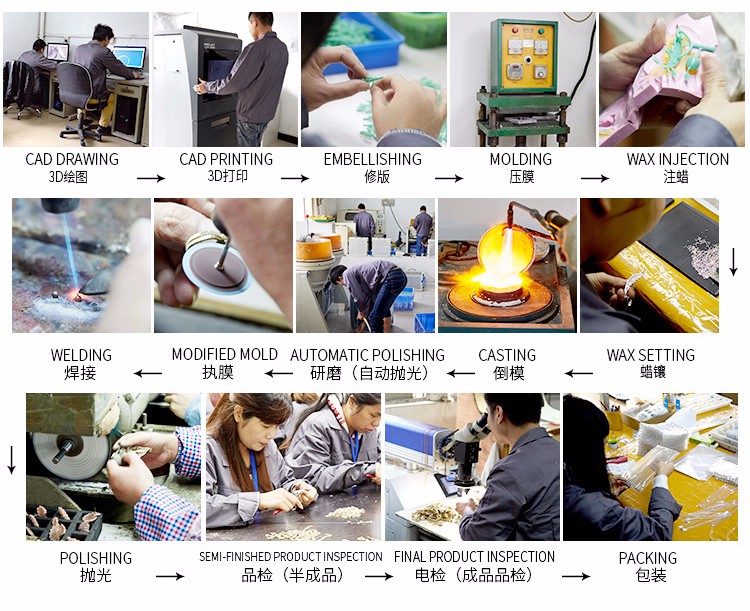 CAD DRAWING
3D绘图

CAD PRINTING
3D打印

EMBELLISHING
修版

MOLDING
压膜

WAX INJECTION
注蜡

WELDING
焊接

MODIFIED MOLD
执膜

AUTOMATIC POLISHING
研磨（自动抛光）

CASTING
倒模

WAX SETTING
蜡镶

POLISHING
抛光

SEMI-FINISHED PRODUCT INSPECTION
品检（半成品）

FINAL PRODUCT INSPECTION
电检（成品品检）

PACKING
包装