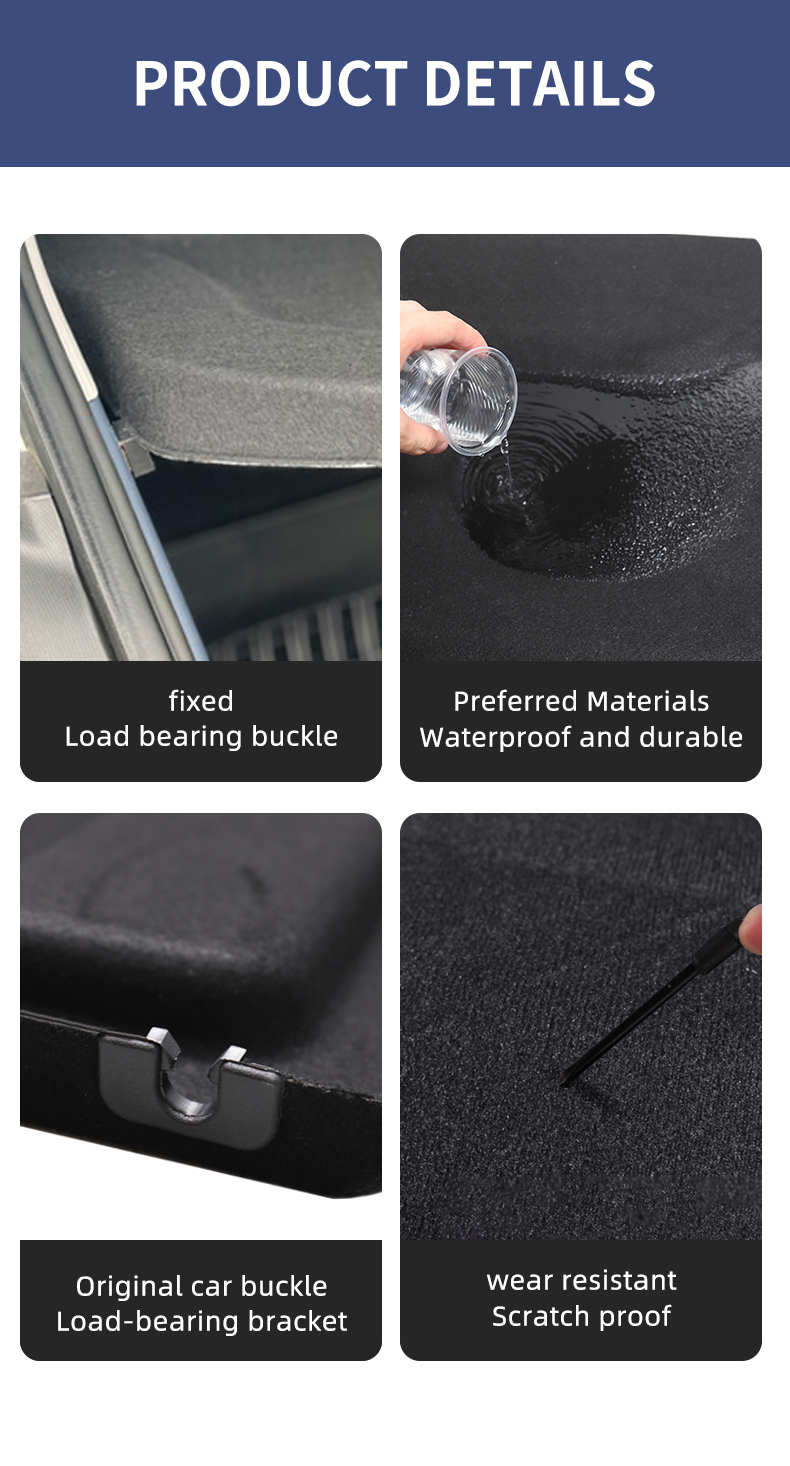 PRODUCT DETAILS

fixed
Load bearing buckle

Preferred Materials
Waterproof and durable

Original car buckle
Load-bearing bracket

wear resistant
Scratch proof