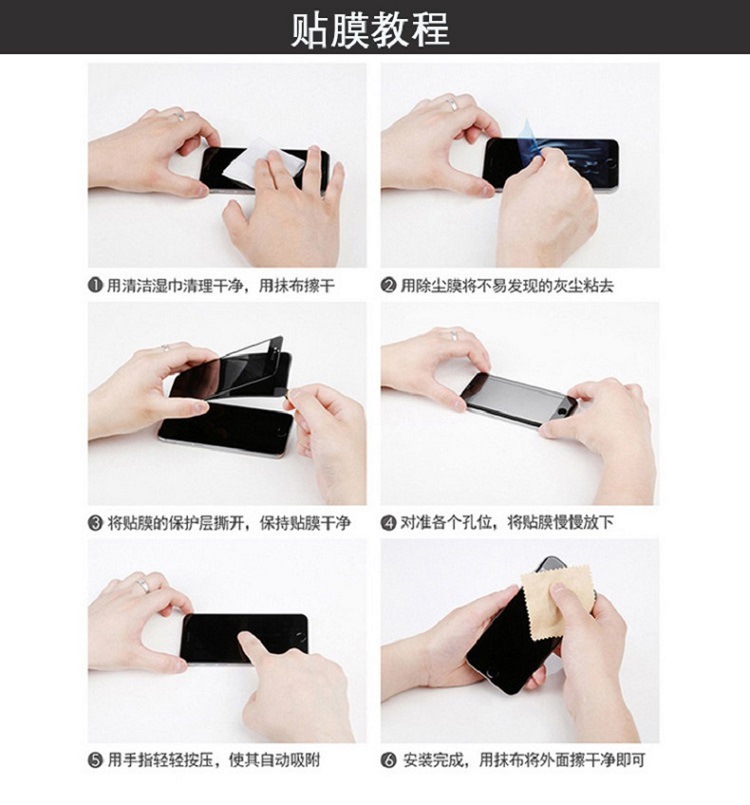 贴膜教程

❶ 用清洁湿巾清理干净，用抹布擦干

❷ 用除尘膜将不易发现的灰尘粘去

❸ 将贴膜的保护层撕开，保持贴膜干净

❹ 对准各个孔位，将贴膜慢慢放下

❺ 用手指轻轻按压，使其自动吸附

❻ 安装完成，用抹布将外面擦干净即可