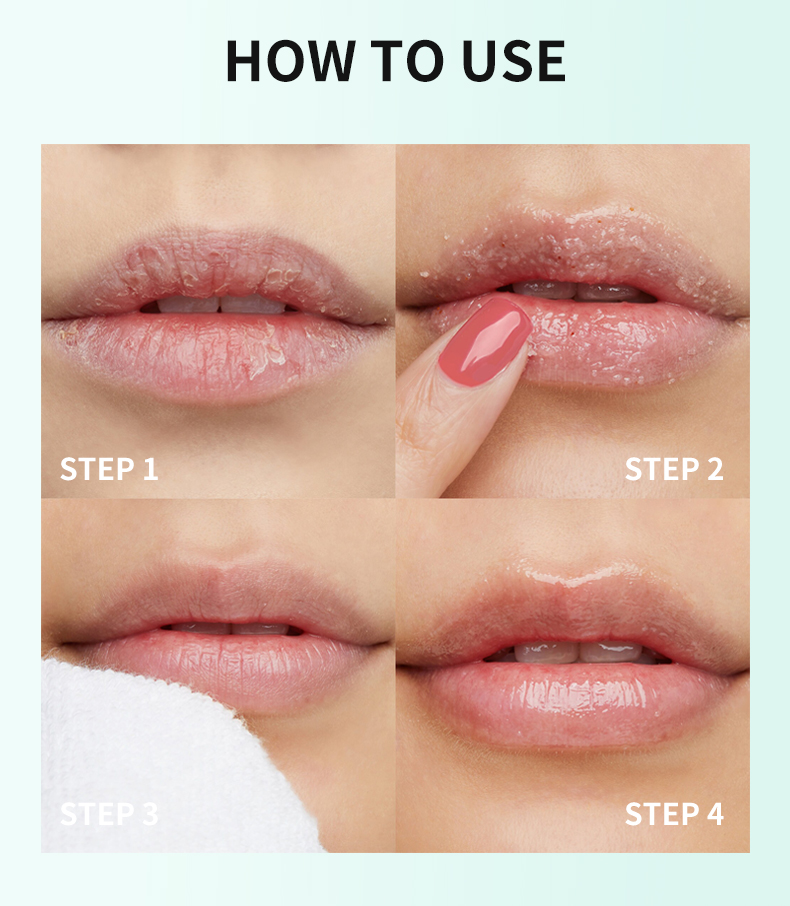 HOW TO USE

STEP 1

STEP 2

STEP 3

STEP 4