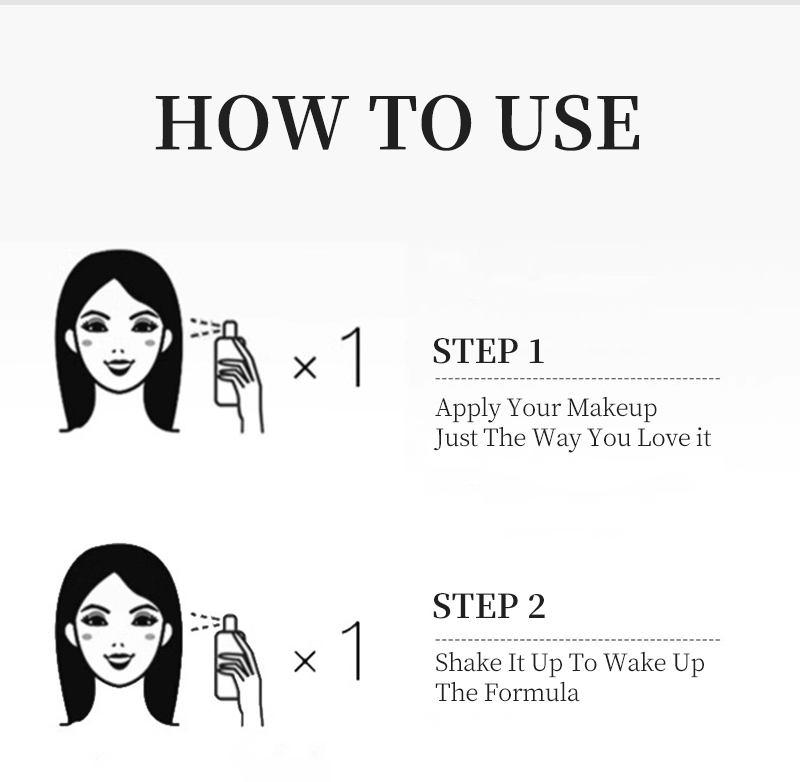 HOW TO USE

× 1

STEP 1

Apply Your Makeup Just The Way You Love it

× 1

STEP 2

Shake It Up To Wake Up The Formula