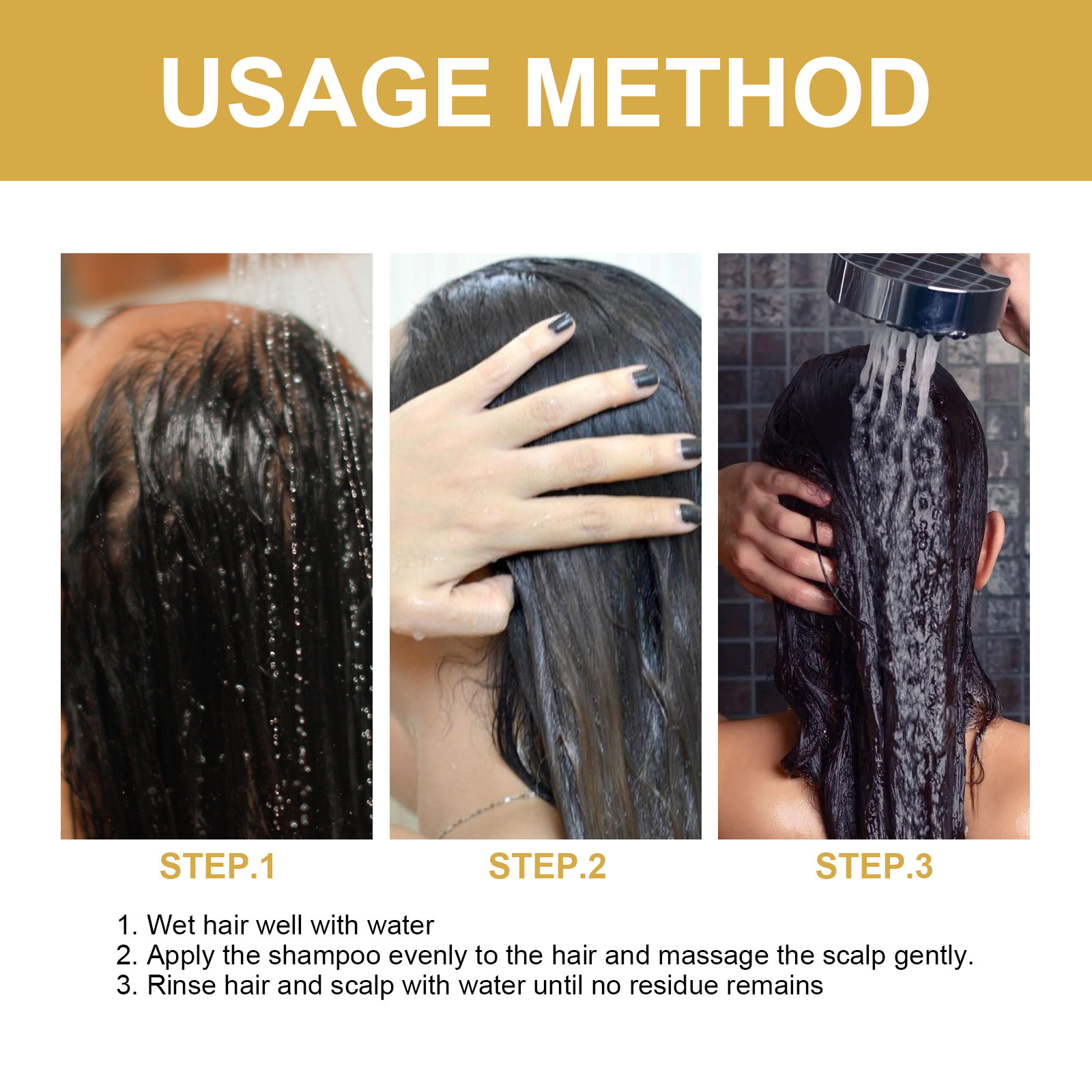 USAGE METHOD

STEP.1

STEP.2

STEP.3

1. Wet hair well with water
2. Apply the shampoo evenly to the hair and massage the scalp gently.
3. Rinse hair and scalp with water until no residue remains