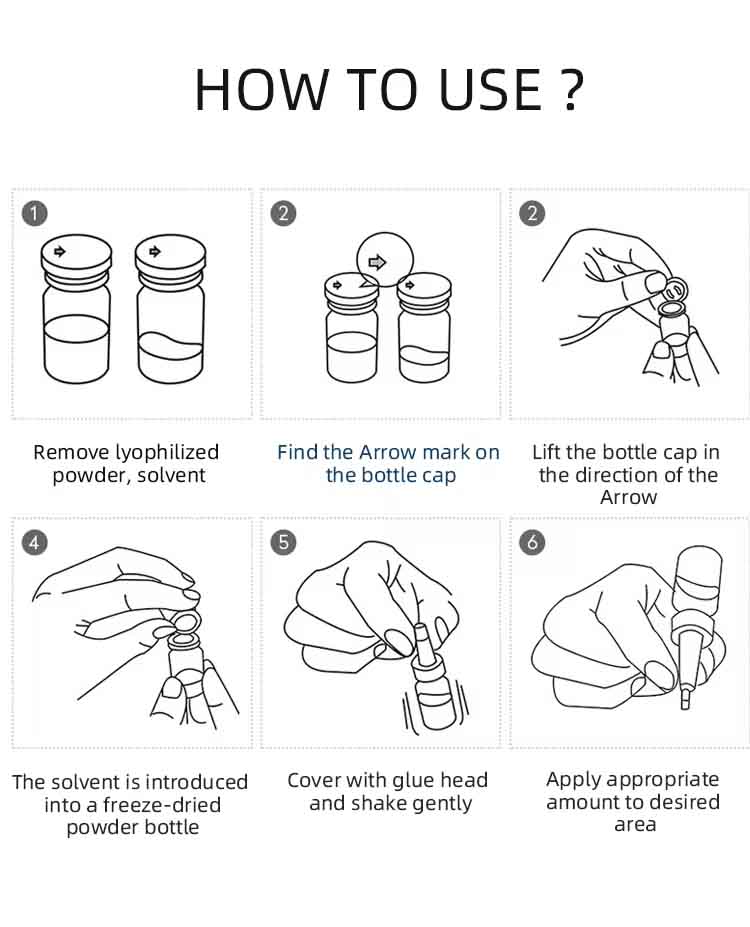 HOW TO USE ?

1

Remove lyophilized powder, solvent

2

Find the Arrow mark on the bottle cap

2

Lift the bottle cap in the direction of the Arrow

4

The solvent is introduced into a freeze-dried powder bottle

5

Cover with glue head and shake gently

6

Apply appropriate amount to desired area