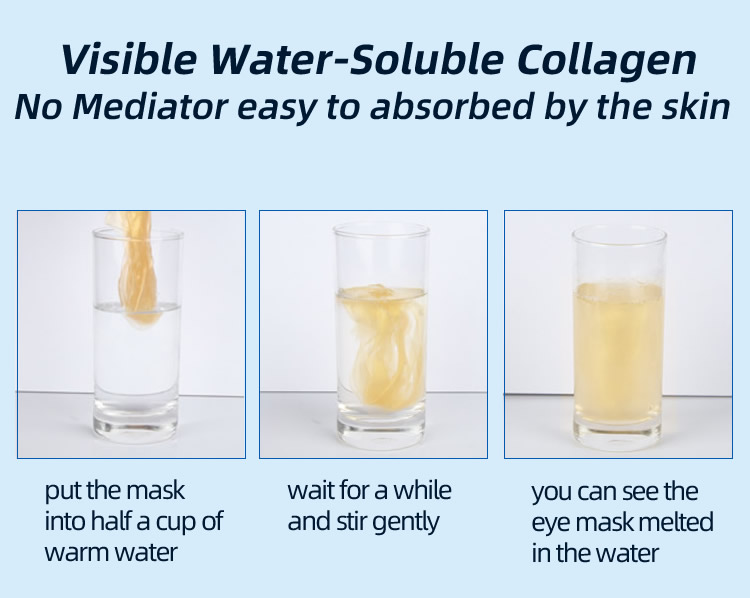 Visible Water-Soluble Collagen
No Mediator easy to absorbed by the skin

put the mask into half a cup of warm water

wait for a while and stir gently

you can see the eye mask melted in the water