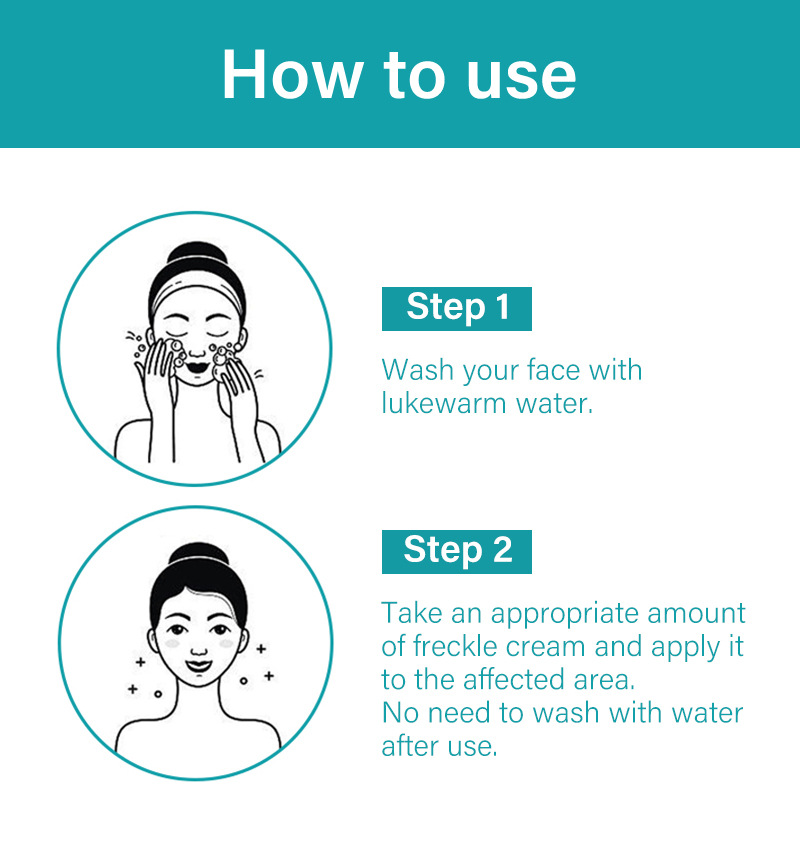 How to use

Step 1

Wash your face with lukewarm water.

Step 2

Take an appropriate amount of freckle cream and apply it to the affected area.
No need to wash with water after use.