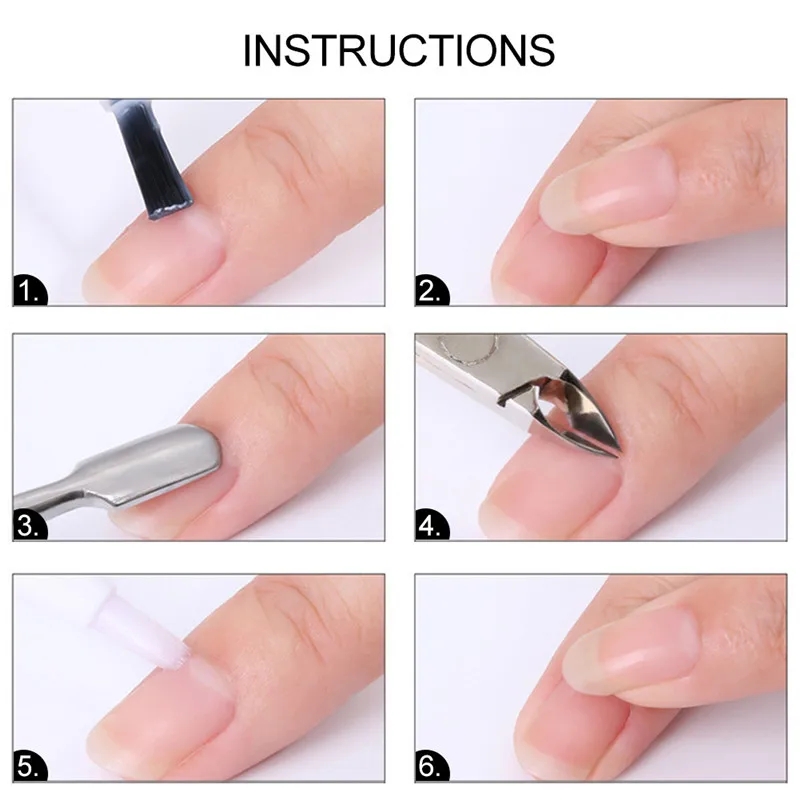 INSTRUCTIONS

1.

2.

3.

4.

5.

6.