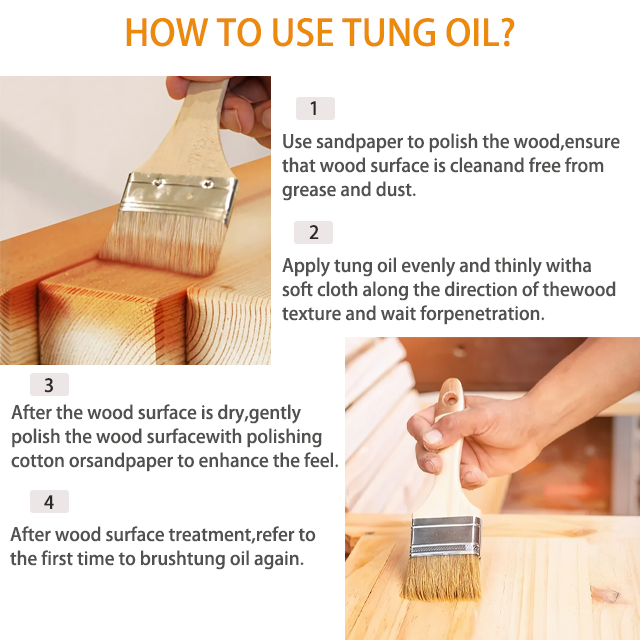 HOW TO USE TUNG OIL?

1

Use sandpaper to polish the wood,ensure that wood surface is cleanand free from grease and dust.

2

Apply tung oil evenly and thinly witha soft cloth along the direction of thewood texture and wait forpenetration.

3

After the wood surface is dry,gently polish the wood surfacewith polishing cotton orsandpaper to enhance the feel.

4

After wood surface treatment,refer to the first time to brushtung oil again.