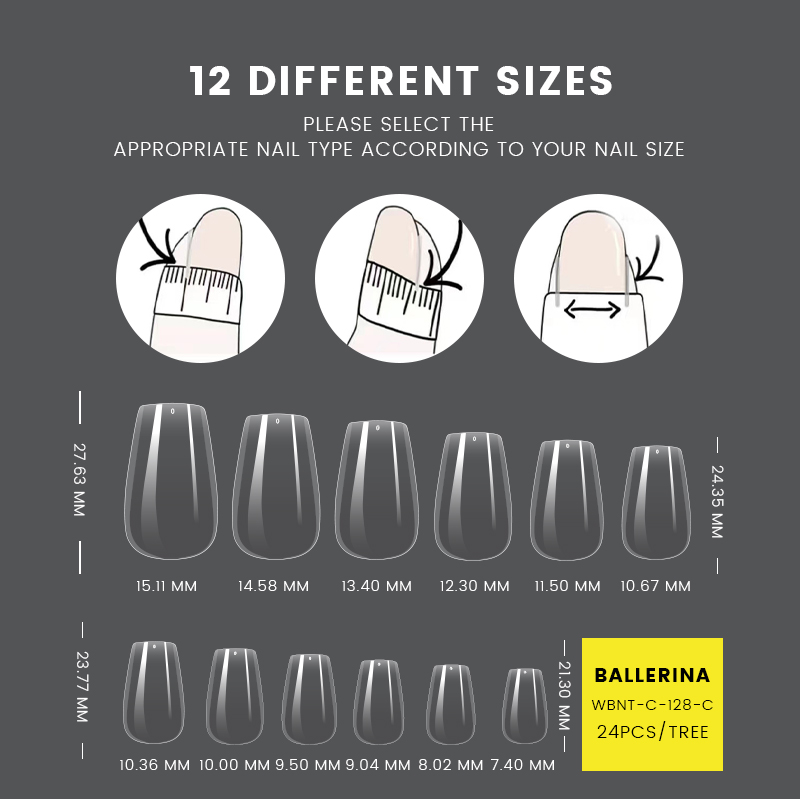 12 DIFFERENT SIZES

PLEASE SELECT THE
APPROPRIATE NAIL TYPE ACCORDING TO YOUR NAIL SIZE

27.63 MM

24.35 MM

15.11 MM 14.58 MM 13.40 MM 12.30 MM 11.50 MM 10.67 MM

23.77 MM

21.30 MM

10.36 MM 10.00 MM 9.50 MM 9.04 MM 8.02 MM 7.40 MM

BALLERINA
WBNT-C-128-C
24PCS/TREE