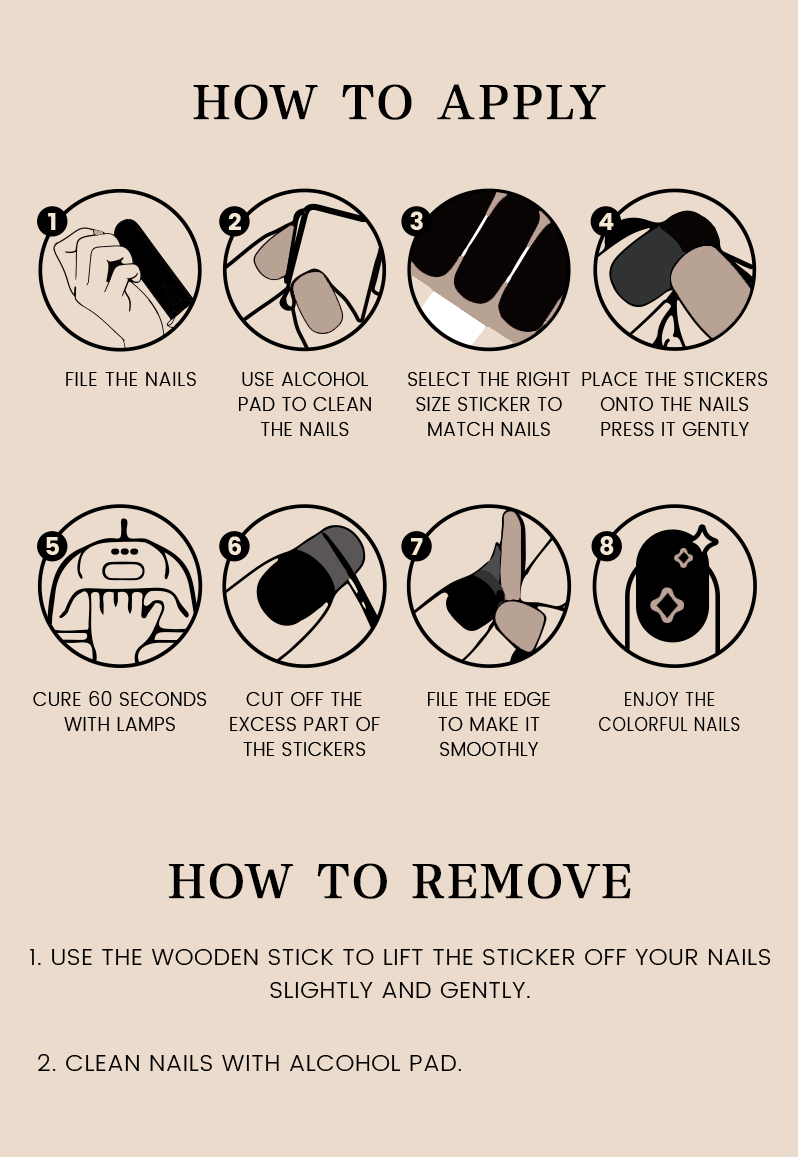 HOW TO APPLY

1
FILE THE NAILS

2
USE ALCOHOL PAD TO CLEAN THE NAILS

3
SELECT THE RIGHT SIZE STICKER TO MATCH NAILS

4
PLACE THE STICKERS ONTO THE NAILS PRESS IT GENTLY

5
CURE 60 SECONDS WITH LAMPS

6
CUT OFF THE EXCESS PART OF THE STICKERS

7
FILE THE EDGE TO MAKE IT SMOOTHLY

8
ENJOY THE COLORFUL NAILS

HOW TO REMOVE

1. USE THE WOODEN STICK TO LIFT THE STICKER OFF YOUR NAILS SLIGHTLY AND GENTLY.

2. CLEAN NAILS WITH ALCOHOL PAD.