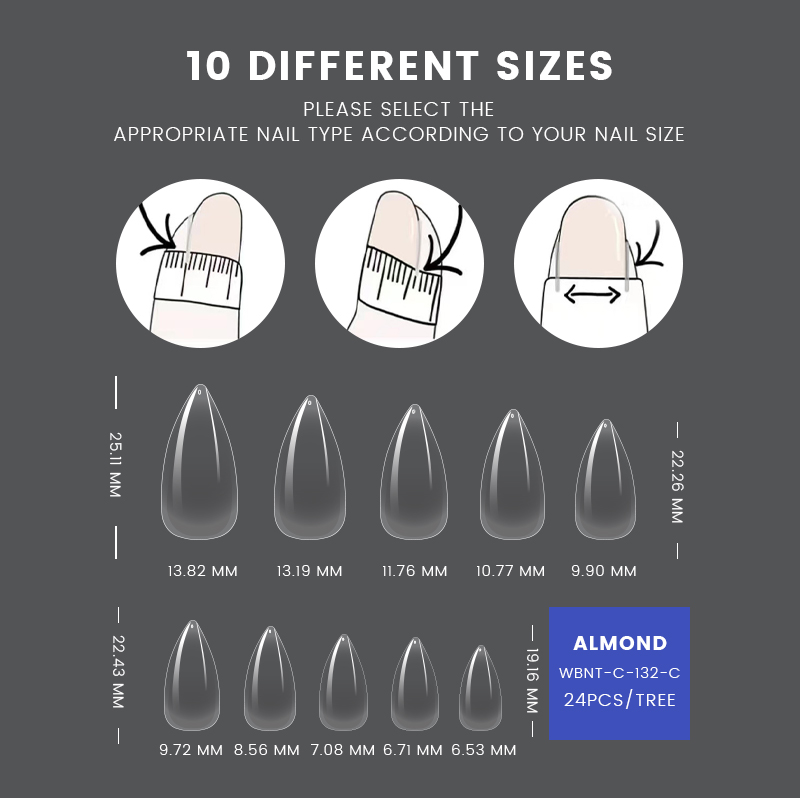 10 DIFFERENT SIZES

PLEASE SELECT THE
APPROPRIATE NAIL TYPE ACCORDING TO YOUR NAIL SIZE

25.11 MM

22.26 MM

13.82 MM 13.19 MM 11.76 MM 10.77 MM 9.90 MM

22.43 MM

19.16 MM

9.72 MM 8.56 MM 7.08 MM 6.71 MM 6.53 MM

ALMOND
WBNT-C-132-C
24PCS/TREE