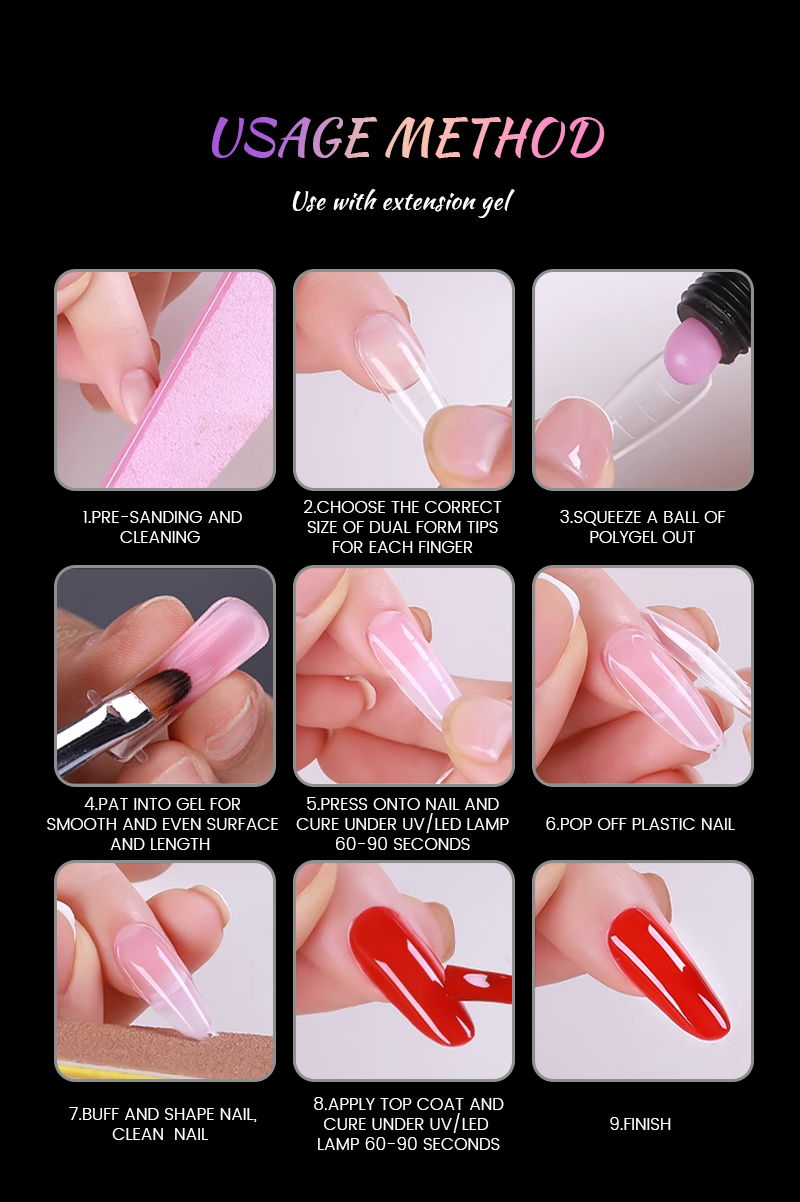 USAGE METHOD

Use with extension gel

1.PRE-SANDING AND CLEANING

2.CHOOSE THE CORRECT SIZE OF DUAL FORM TIPS FOR EACH FINGER

3.SQUEEZE A BALL OF POLYGEL OUT

4.PAT INTO GEL FOR SMOOTH AND EVEN SURFACE AND LENGTH

5.PRESS ONTO NAIL AND CURE UNDER UV/LED LAMP 60-90 SECONDS

6.POP OFF PLASTIC NAIL

7.BUFF AND SHAPE NAIL, CLEAN NAIL

8.APPLY TOP COAT AND CURE UNDER UV/LED LAMP 60-90 SECONDS

9.FINISH