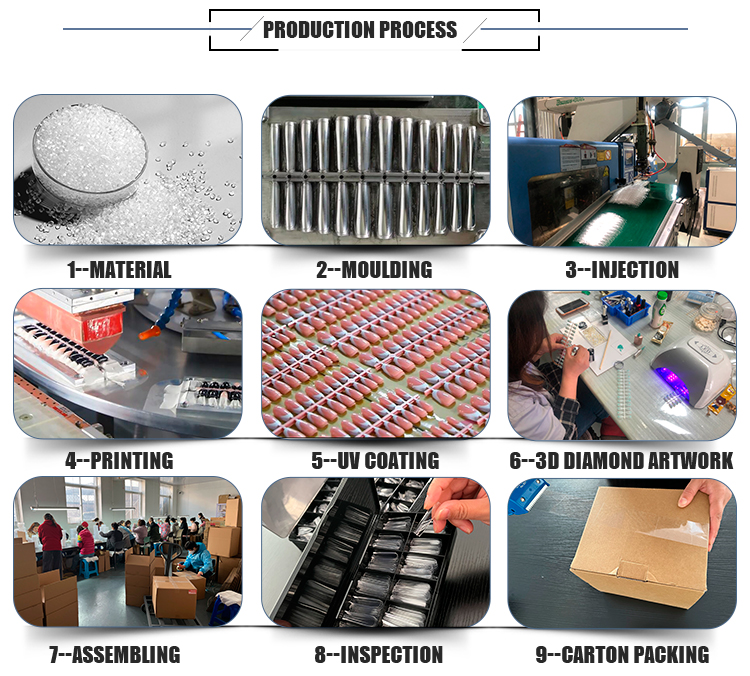 PRODUCTION PROCESS

1--MATERIAL

2--MOULDING

3--INJECTION

4--PRINTING

5--UV COATING

6--3D DIAMOND ARTWORK

7--ASSEMBLING

8--INSPECTION

9--CARTON PACKING