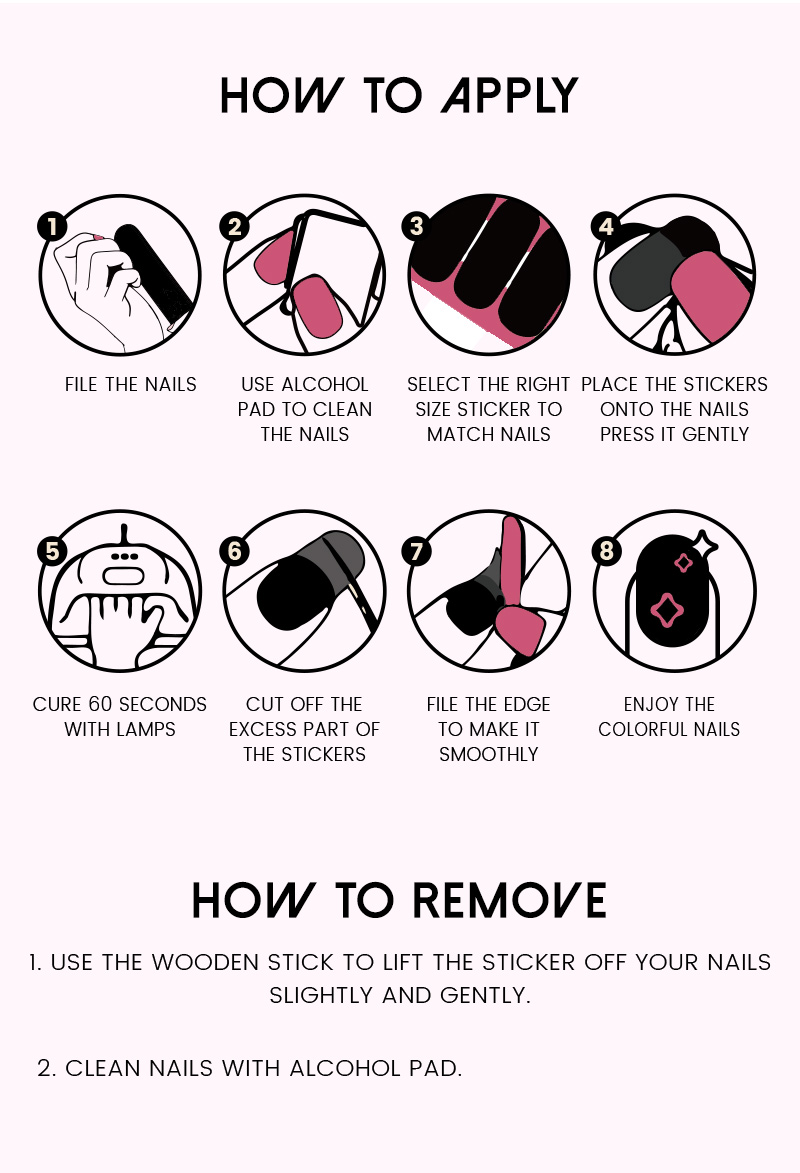 HOW TO APPLY

1
FILE THE NAILS

2
USE ALCOHOL PAD TO CLEAN THE NAILS

3
SELECT THE RIGHT SIZE STICKER TO MATCH NAILS

4
PLACE THE STICKERS ONTO THE NAILS PRESS IT GENTLY

5
CURE 60 SECONDS WITH LAMPS

6
CUT OFF THE EXCESS PART OF THE STICKERS

7
FILE THE EDGE TO MAKE IT SMOOTHLY

8
ENJOY THE COLORFUL NAILS

HOW TO REMOVE

1. USE THE WOODEN STICK TO LIFT THE STICKER OFF YOUR NAILS SLIGHTLY AND GENTLY.

2. CLEAN NAILS WITH ALCOHOL PAD.