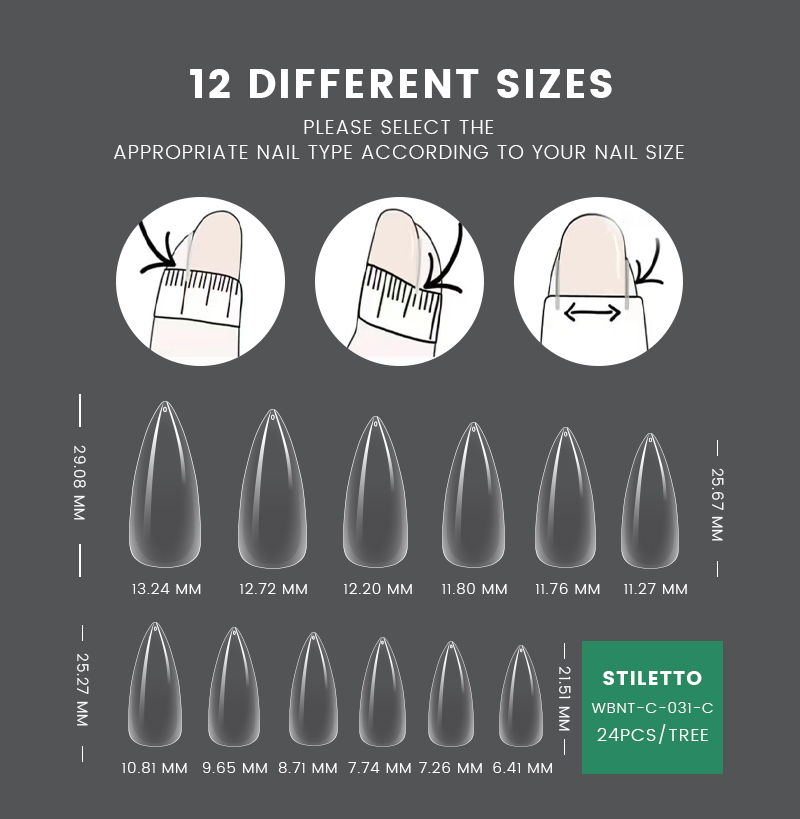 12 DIFFERENT SIZES

PLEASE SELECT THE
APPROPRIATE NAIL TYPE ACCORDING TO YOUR NAIL SIZE

29.08 MM

25.67 MM

13.24 MM 12.72 MM 12.20 MM 11.80 MM 11.76 MM 11.27 MM

25.27 MM

21.51 MM

10.81 MM 9.65 MM 8.71 MM 7.74 MM 7.26 MM 6.41 MM

STILETTO
WBNT-C-031-C
24PCS/TREE