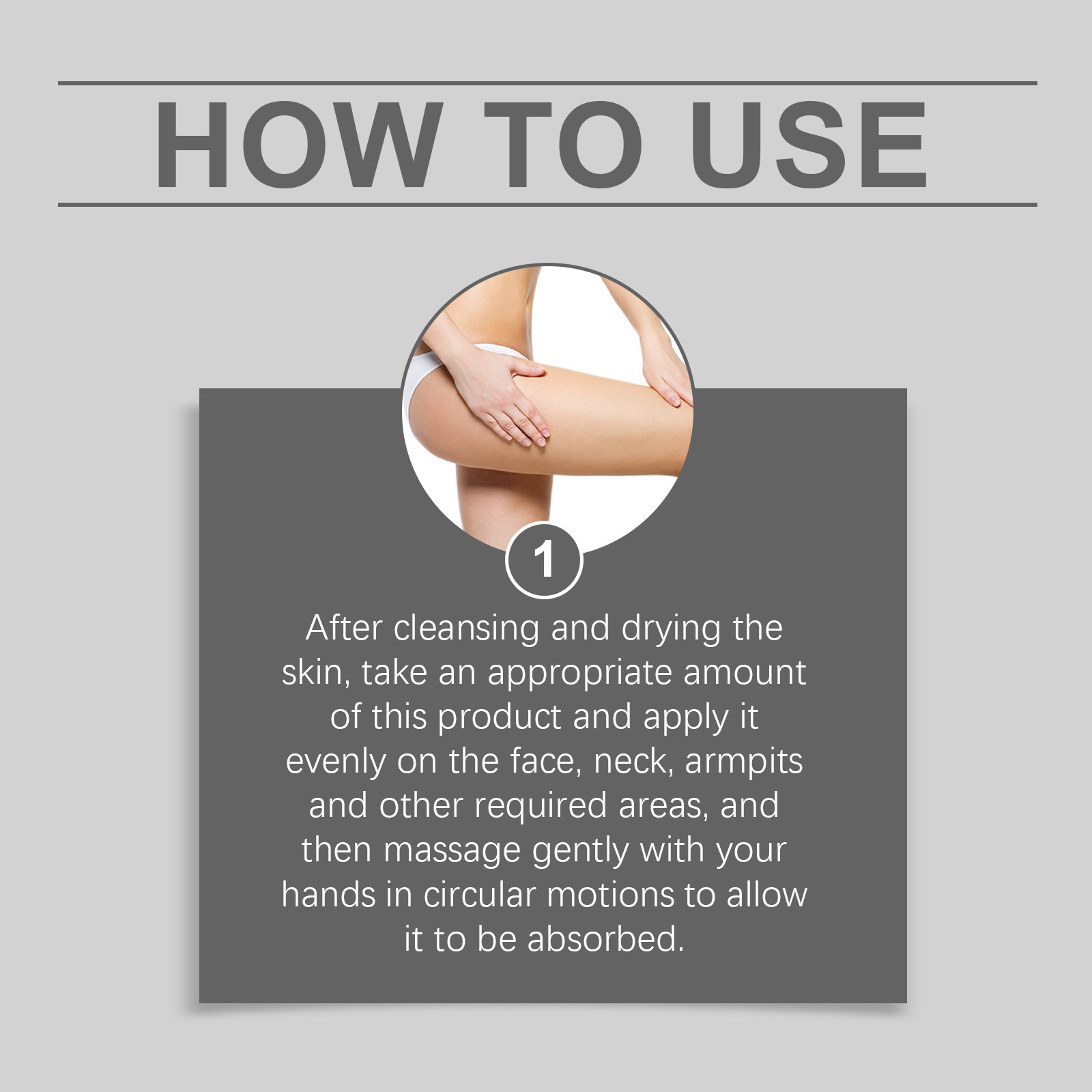 HOW TO USE

1

After cleansing and drying the skin, take an appropriate amount of this product and apply it evenly on the face, neck, armpits and other required areas, and then massage gently with your hands in circular motions to allow it to be absorbed.