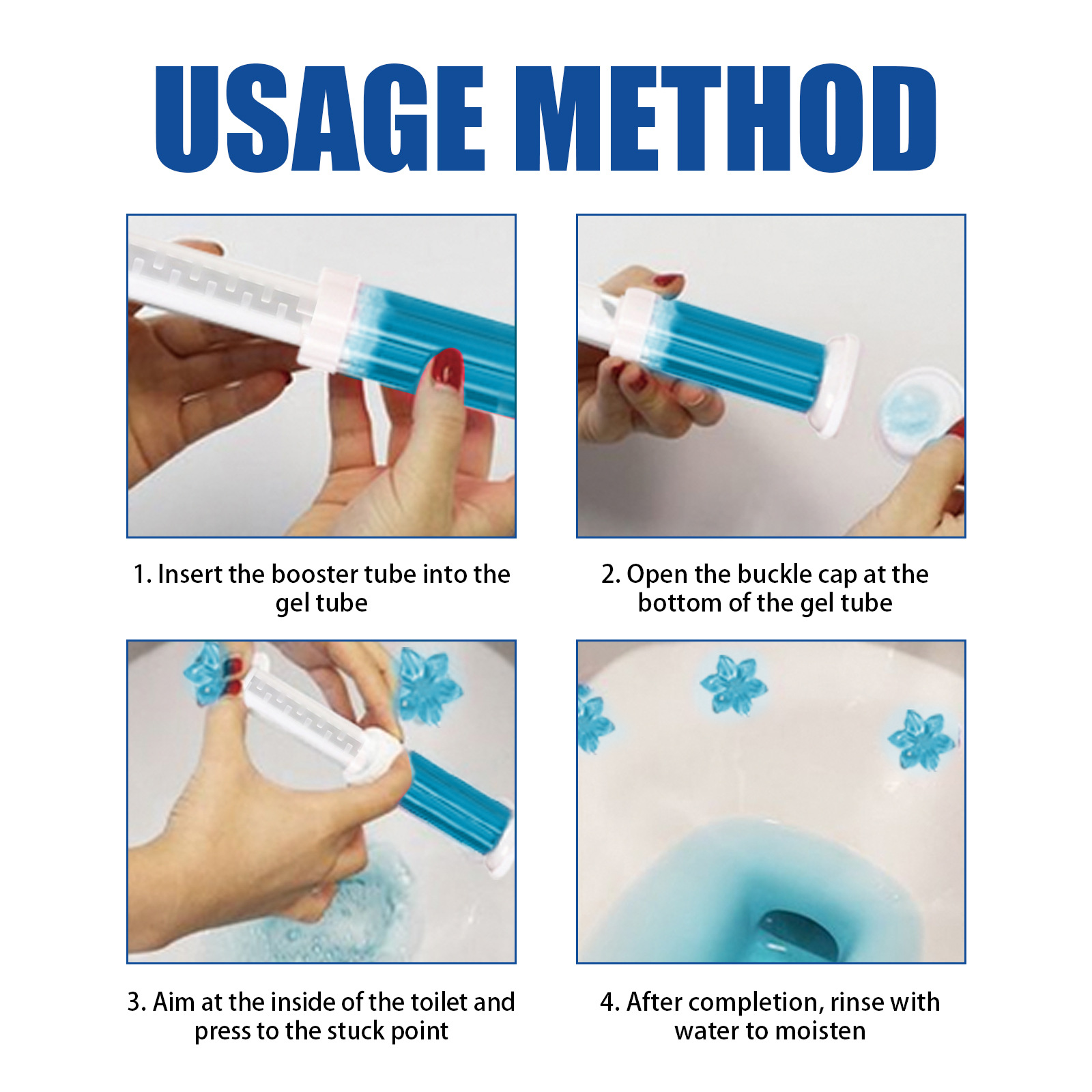 USAGE METHOD

1. Insert the booster tube into the gel tube

2. Open the buckle cap at the bottom of the gel tube

3. Aim at the inside of the toilet and press to the stuck point

4. After completion, rinse with water to moisten