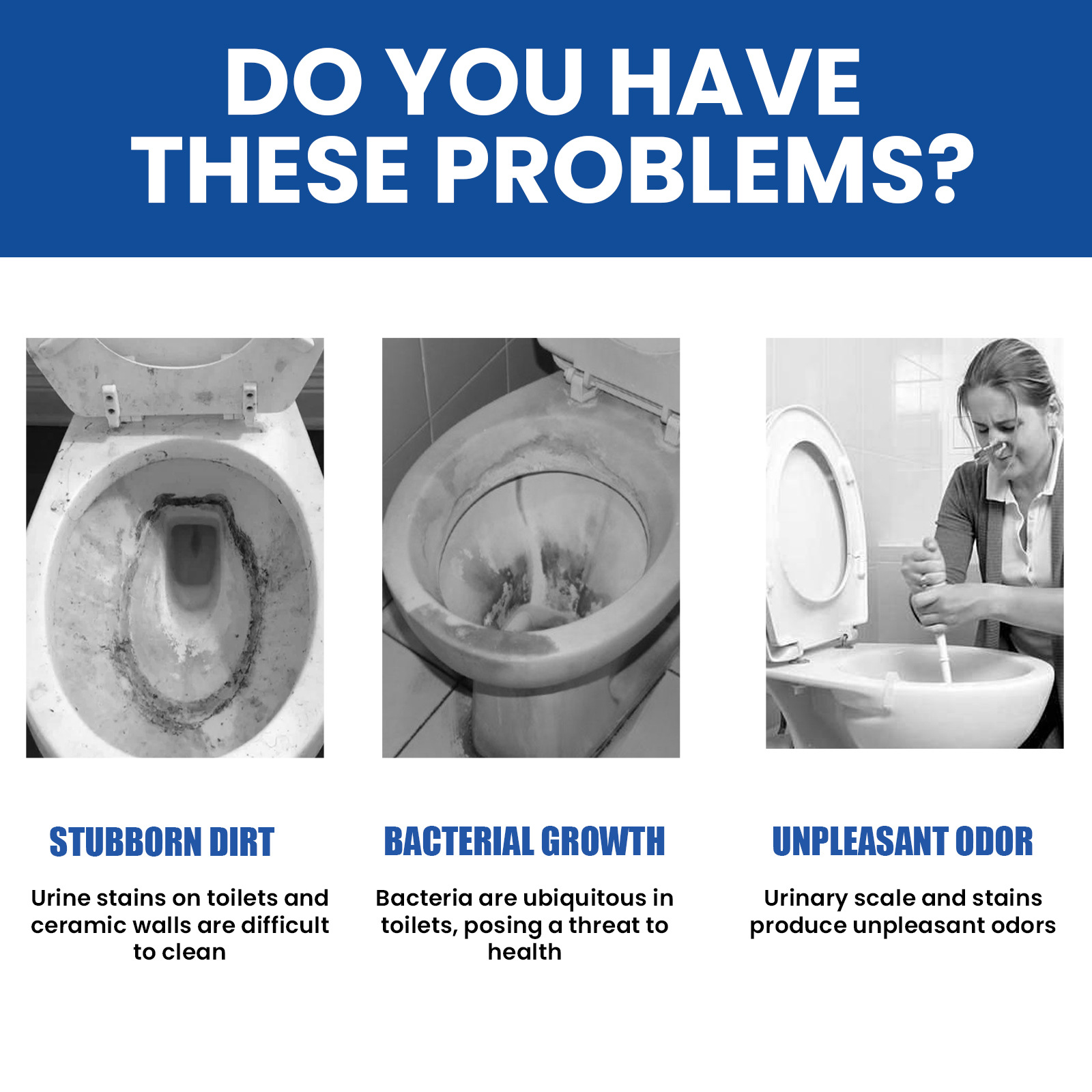 DO YOU HAVE THESE PROBLEMS?

STUBBORN DIRT

Urine stains on toilets and ceramic walls are difficult to clean

BACTERIAL GROWTH

Bacteria are ubiquitous in toilets, posing a threat to health

UNPLEASANT ODOR

Urinary scale and stains produce unpleasant odors