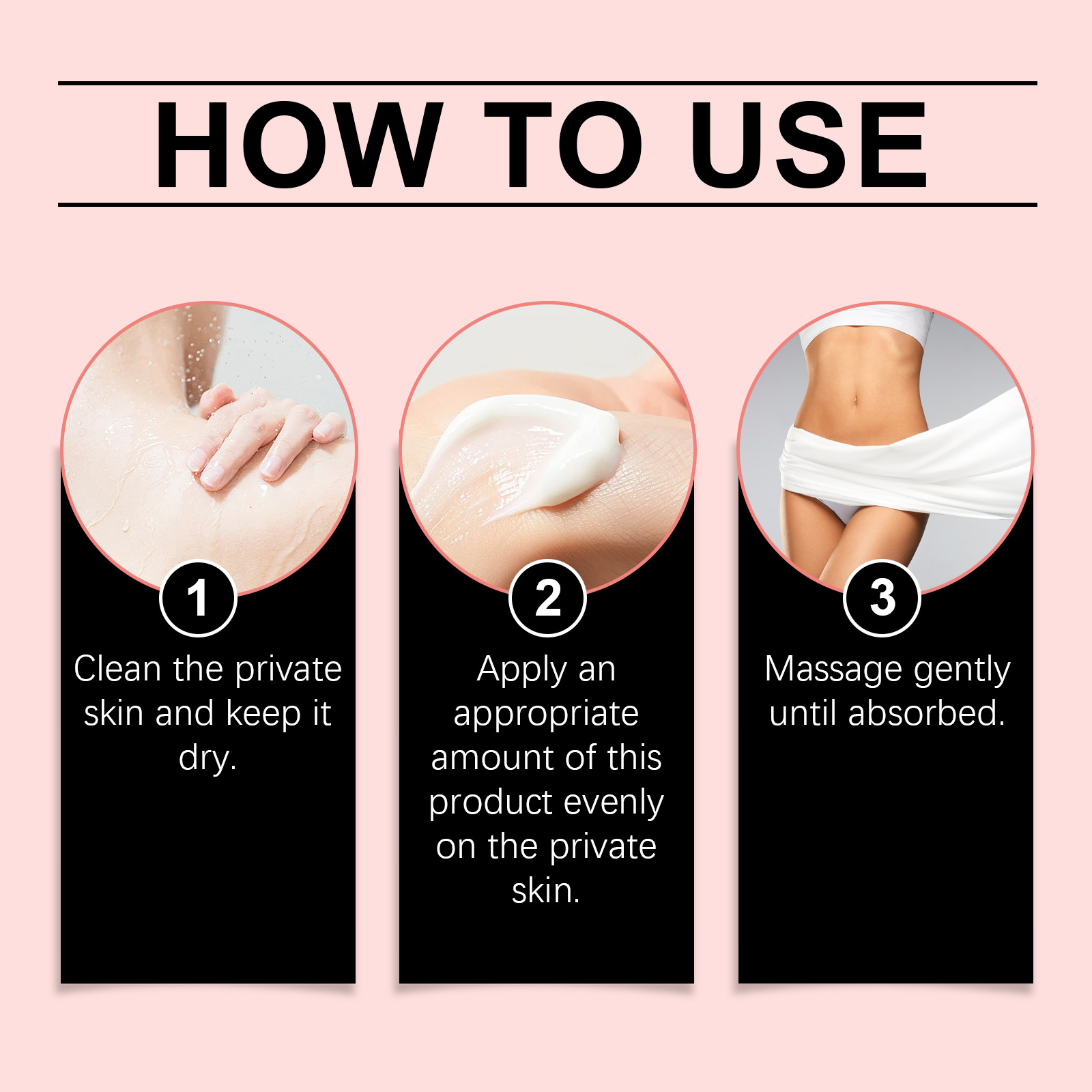 HOW TO USE

1
Clean the private skin and keep it dry.

2
Apply an appropriate amount of this product evenly on the private skin.

3
Massage gently until absorbed.