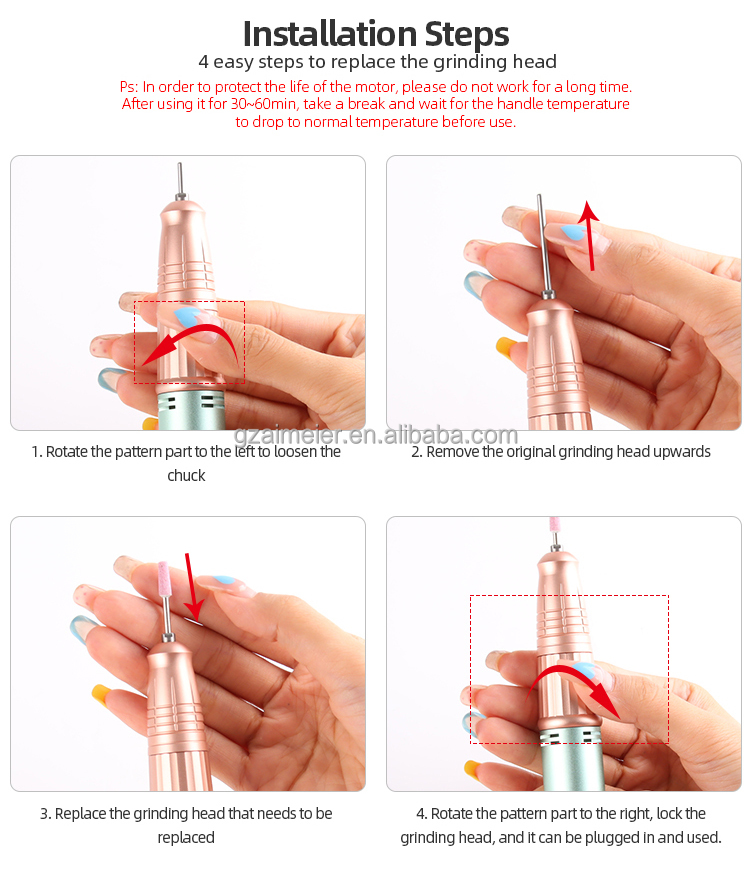 Installation Steps

4 easy steps to replace the grinding head

Ps: In order to protect the life of the motor, please do not work for a long time. After using it for 30~60min, take a break and wait for the handle temperature to drop to normal temperature before use.

gzaimeier.en.alibaba.com

1. Rotate the pattern part to the left to loosen the chuck

2. Remove the original grinding head upwards

3. Replace the grinding head that needs to be replaced

4. Rotate the pattern part to the right, lock the grinding head, and it can be plugged in and used.