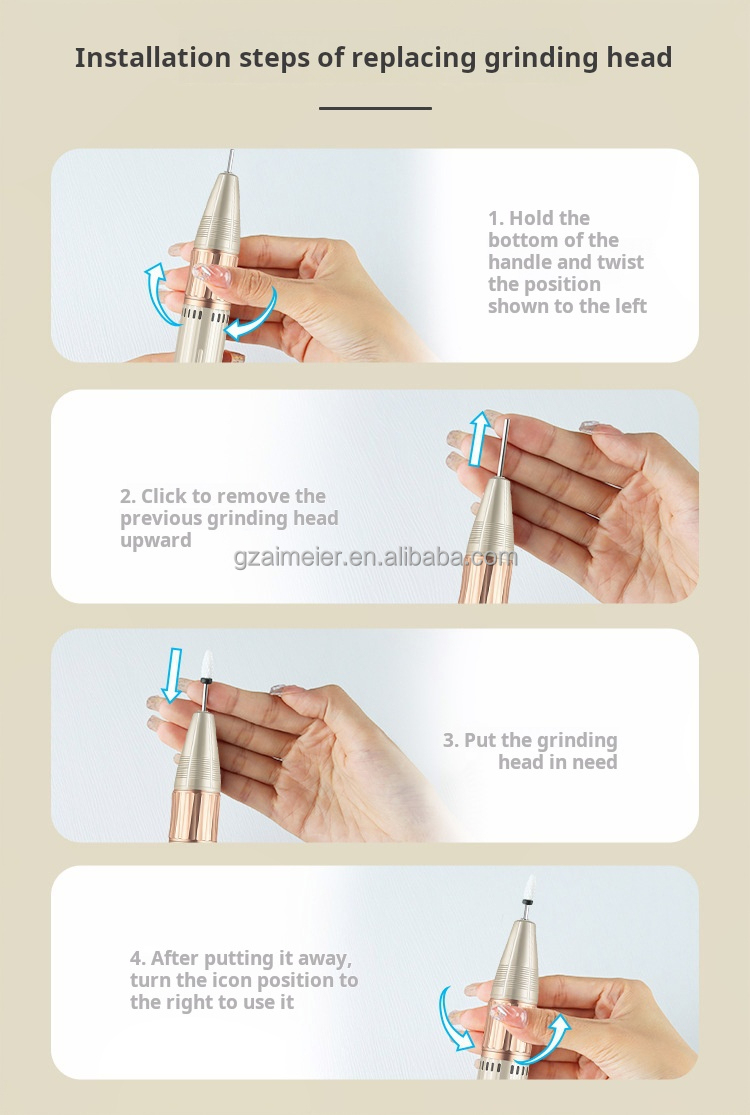 Installation steps of replacing grinding head

1. Hold the bottom of the handle and twist the position shown to the left

2. Click to remove the previous grinding head upward

gzaimeier.en.alibaba.com

3. Put the grinding head in need

4. After putting it away, turn the icon position to the right to use it