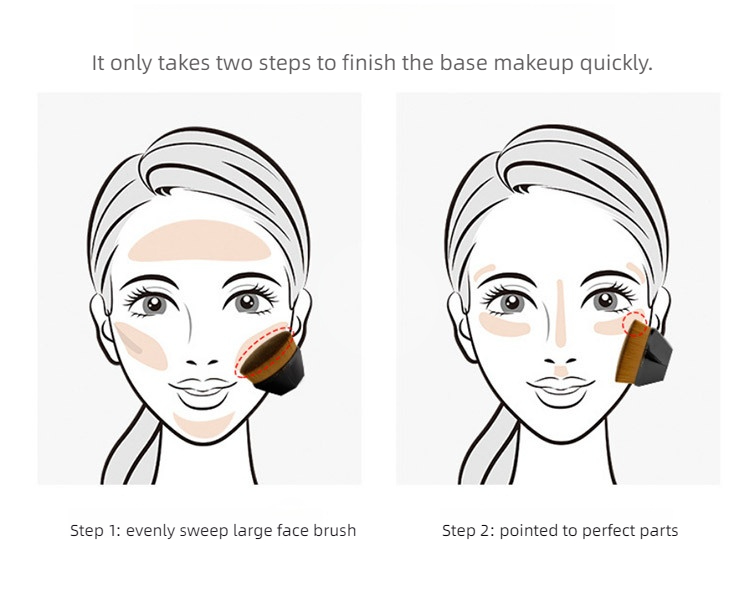 It only takes two steps to finish the base makeup quickly.

Step 1: evenly sweep large face brush

Step 2: pointed to perfect parts