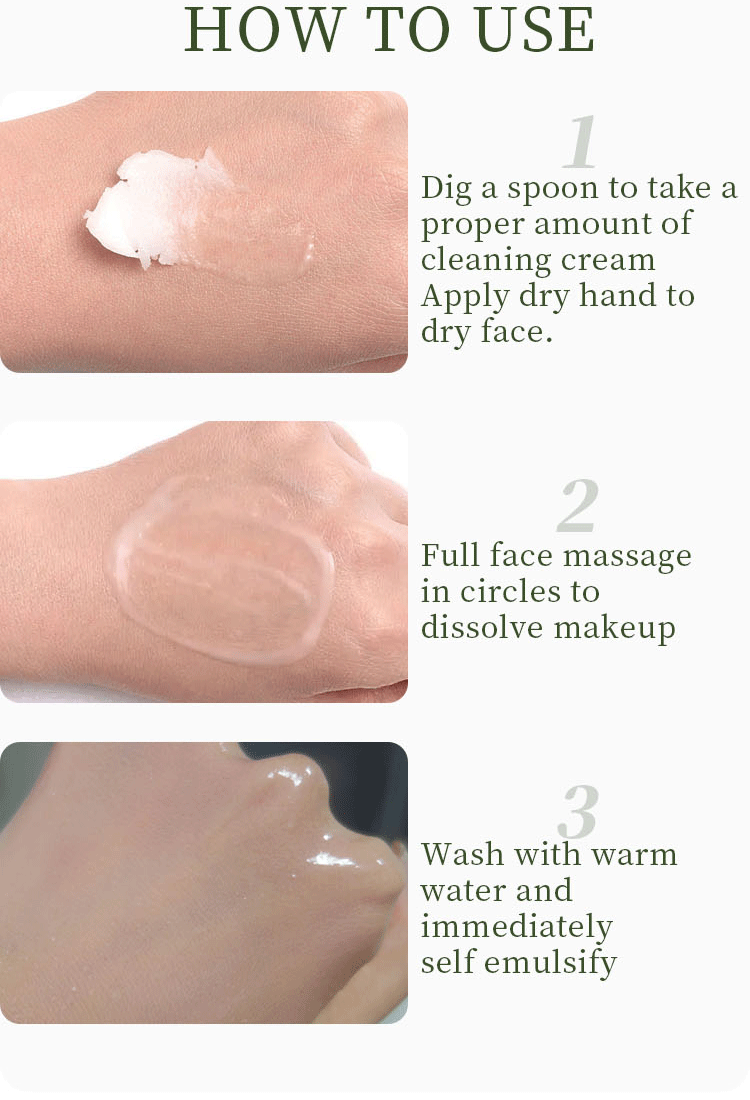 HOW TO USE

1

Dig a spoon to take a proper amount of cleaning cream Apply dry hand to dry face.

2

Full face massage in circles to dissolve makeup

3

Wash with warm water and immediately self emulsify