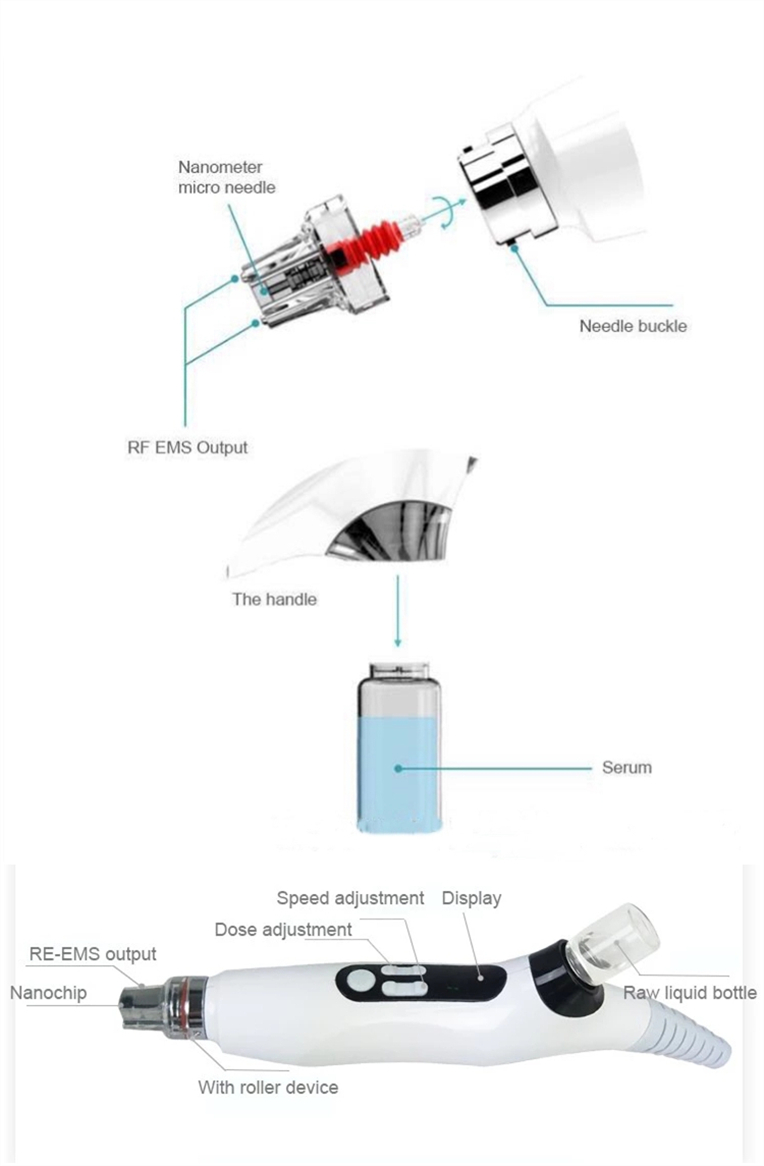 Nanometer micro needle

Needle buckle

RF EMS Output

The handle

Serum

Speed adjustment

Display

Dose adjustment

RE-EMS output

Nanochip

Raw liquid bottle

With roller device