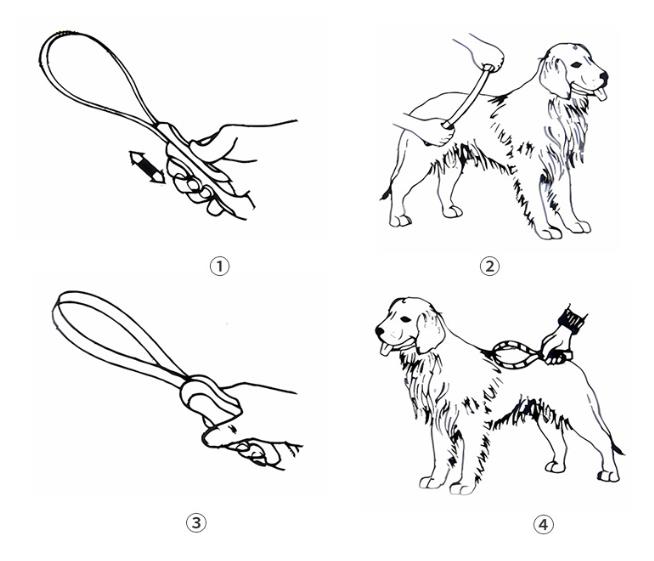 ①

②

③

④