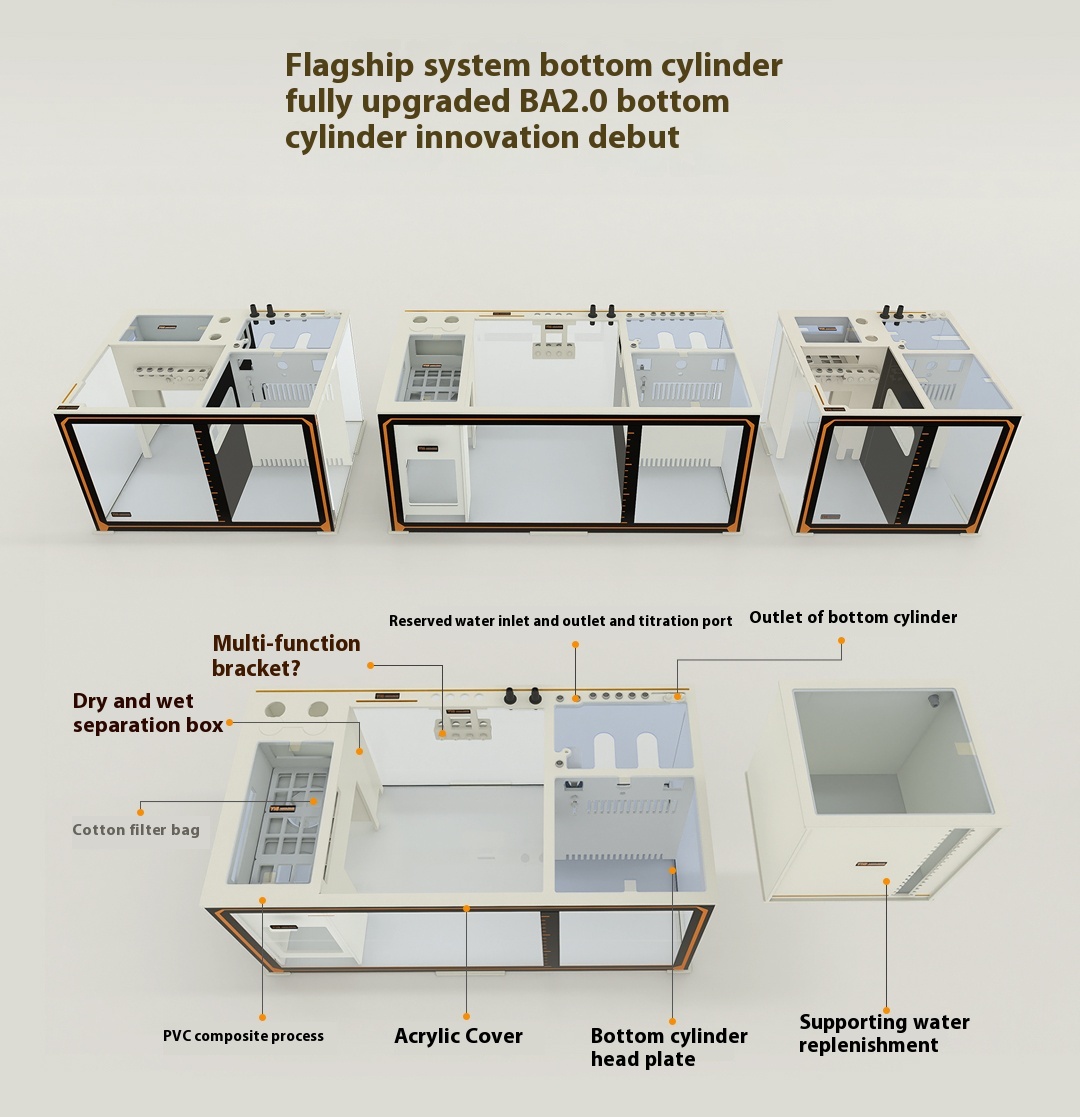 Flagship system bottom cylinder fully upgraded BA2.0 bottom cylinder innovation debut

Reserved water inlet and outlet and titration port

Outlet of bottom cylinder

Multi-function bracket?

Dry and wet separation box

Cotton filter bag

PVC composite process

Acrylic Cover

Bottom cylinder head plate

Supporting water replenishment