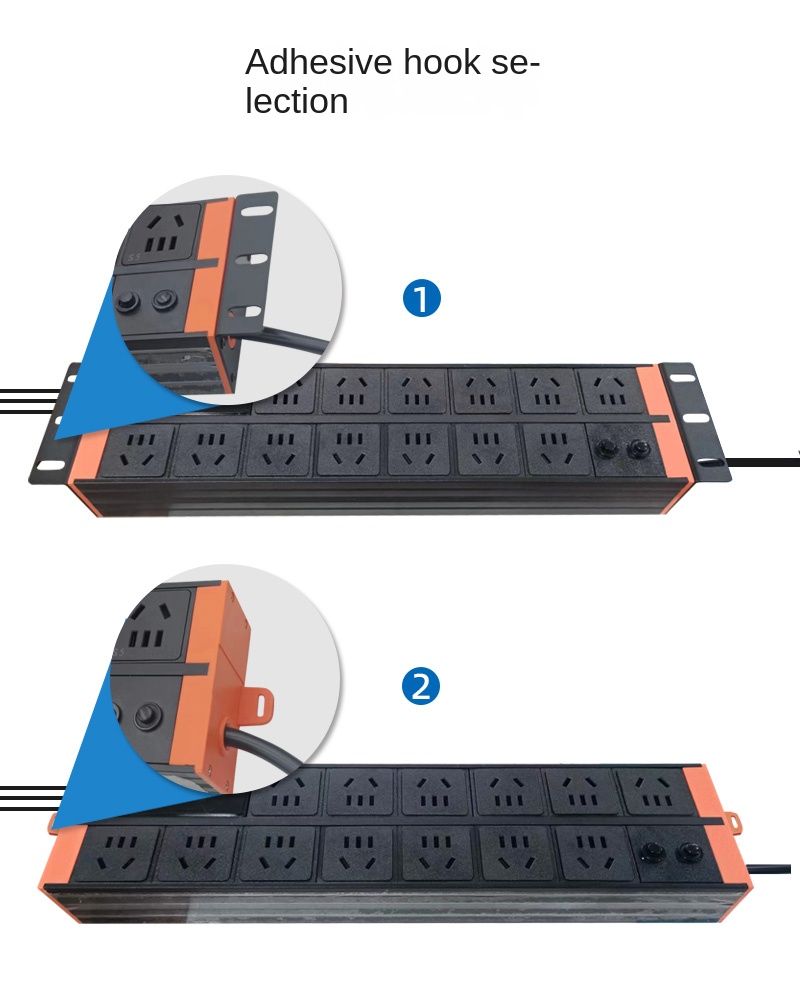 Adhesive hook selection

1

2