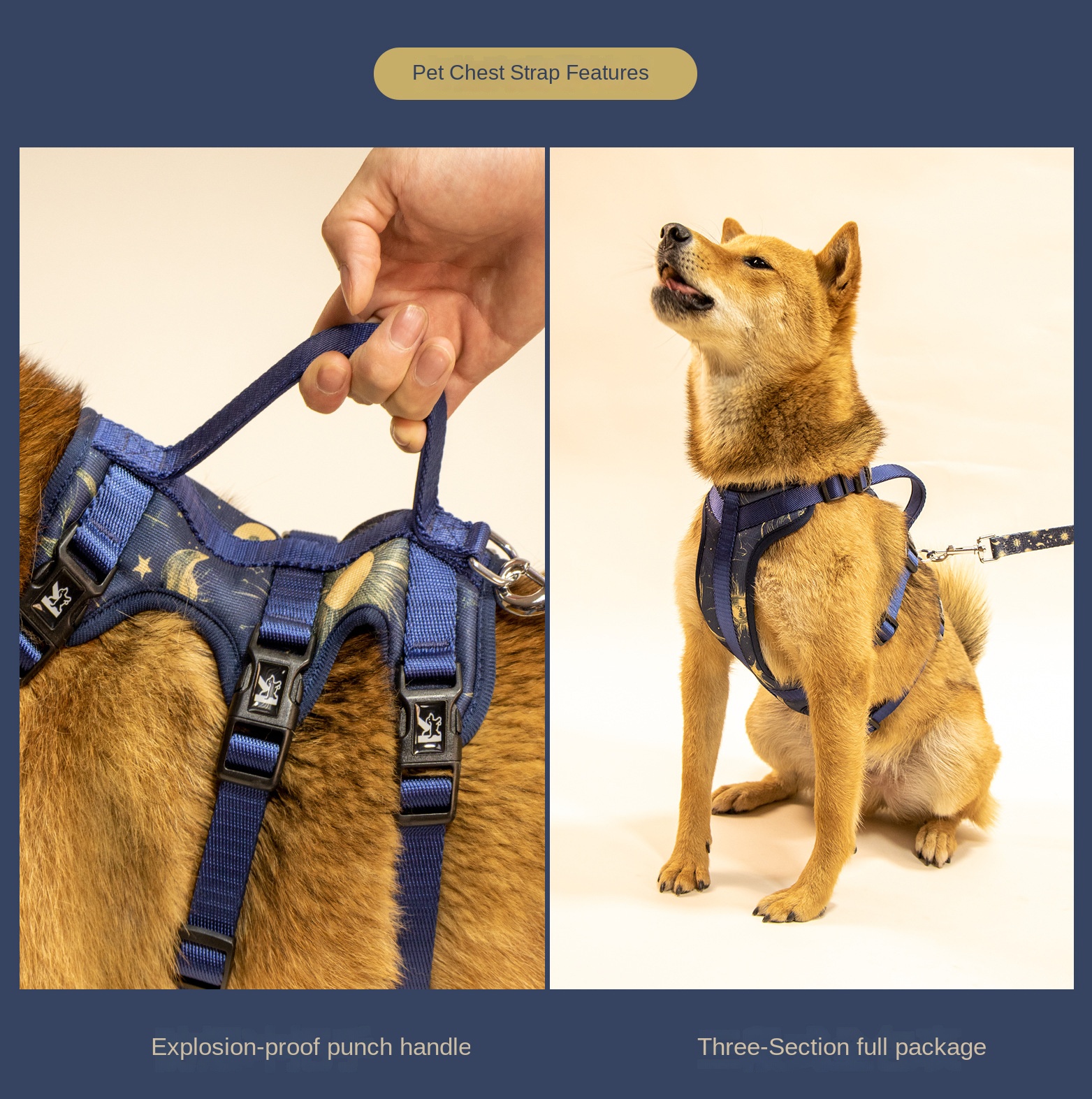 Pet Chest Strap Features

Explosion-proof punch handle

Three-Section full package