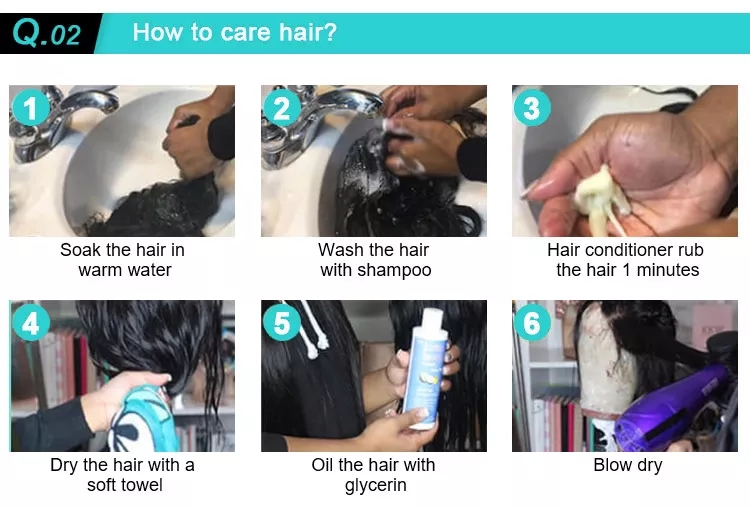 Q.02 How to care hair?

1
Soak the hair in warm water

2
Wash the hair with shampoo

3
Hair conditioner rub the hair 1 minutes

4
Dry the hair with a soft towel

5
Oil the hair with glycerin

6
Blow dry