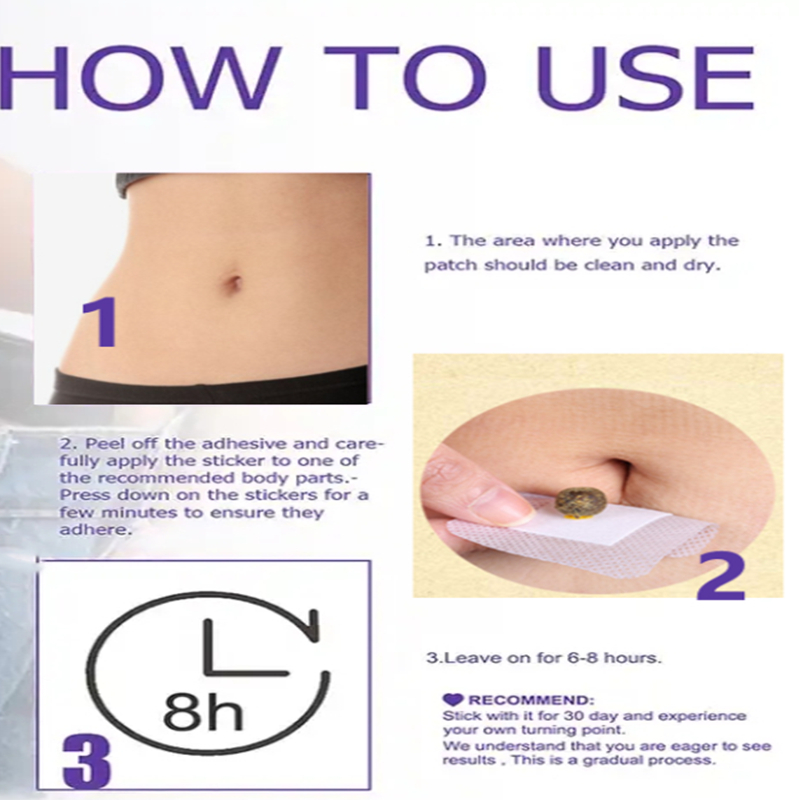 HOW TO USE

1

1. The area where you apply the patch should be clean and dry.

2. Peel off the adhesive and carefully apply the sticker to one of the recommended body parts.- Press down on the stickers for a few minutes to ensure they adhere.

2

8h

3

3.Leave on for 6-8 hours.

RECOMMEND:
Stick with it for 30 day and experience your own turning point.
We understand that you are eager to see results , This is a gradual process.