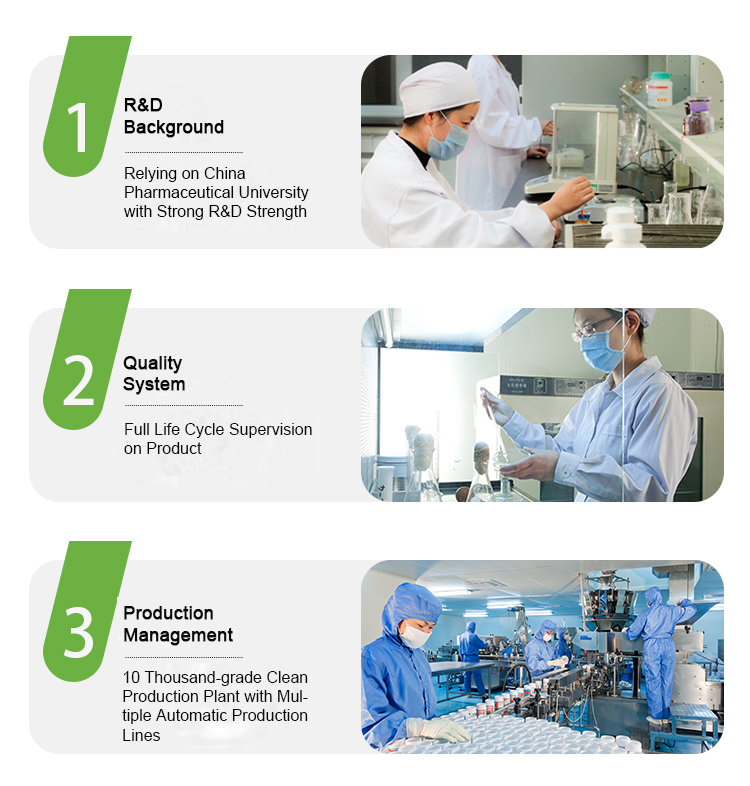 1
R&D Background

Relying on China Pharmaceutical University with Strong R&D Strength

2
Quality System

Full Life Cycle Supervision on Product

3
Production Management

10 Thousand-grade Clean Production Plant with Multiple Automatic Production Lines