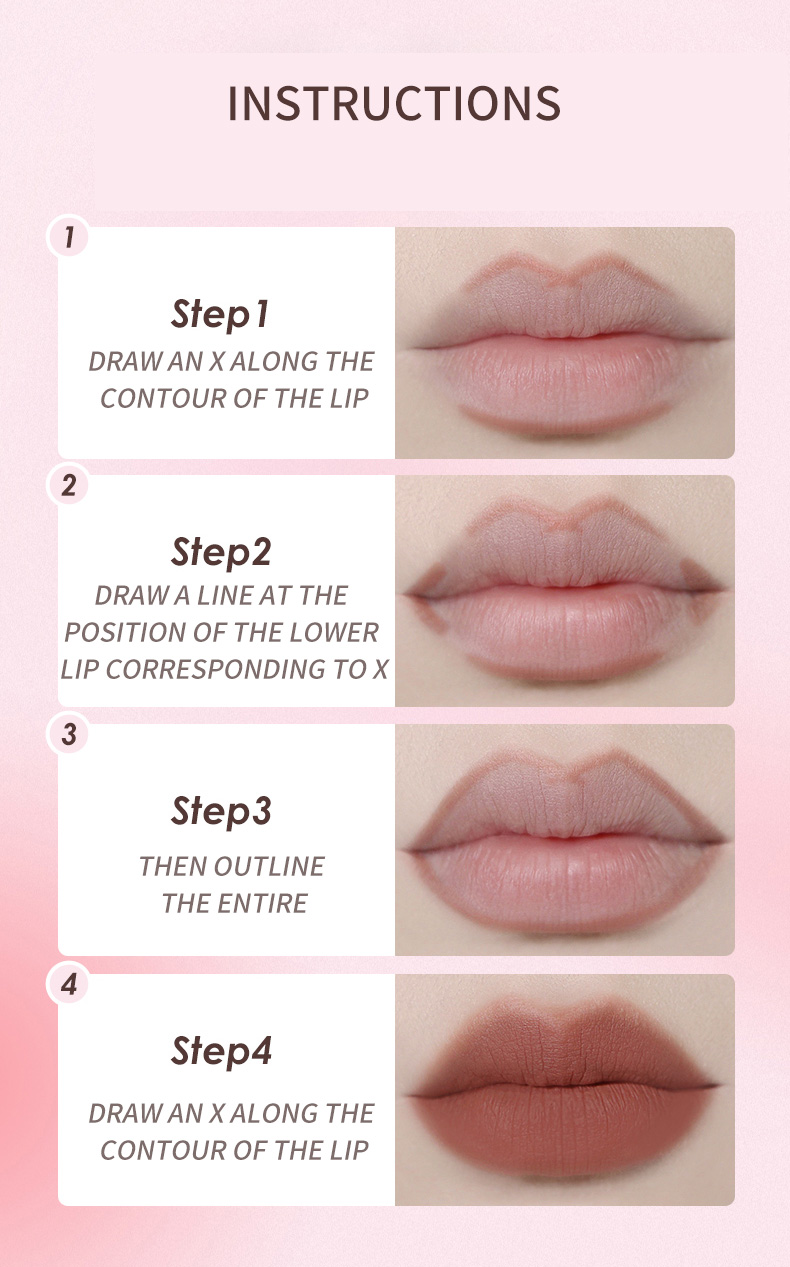 INSTRUCTIONS

1

Step1

DRAW AN X ALONG THE CONTOUR OF THE LIP

2

Step2

DRAW A LINE AT THE POSITION OF THE LOWER LIP CORRESPONDING TO X

3

Step3

THEN OUTLINE THE ENTIRE

4

Step4

DRAW AN X ALONG THE CONTOUR OF THE LIP