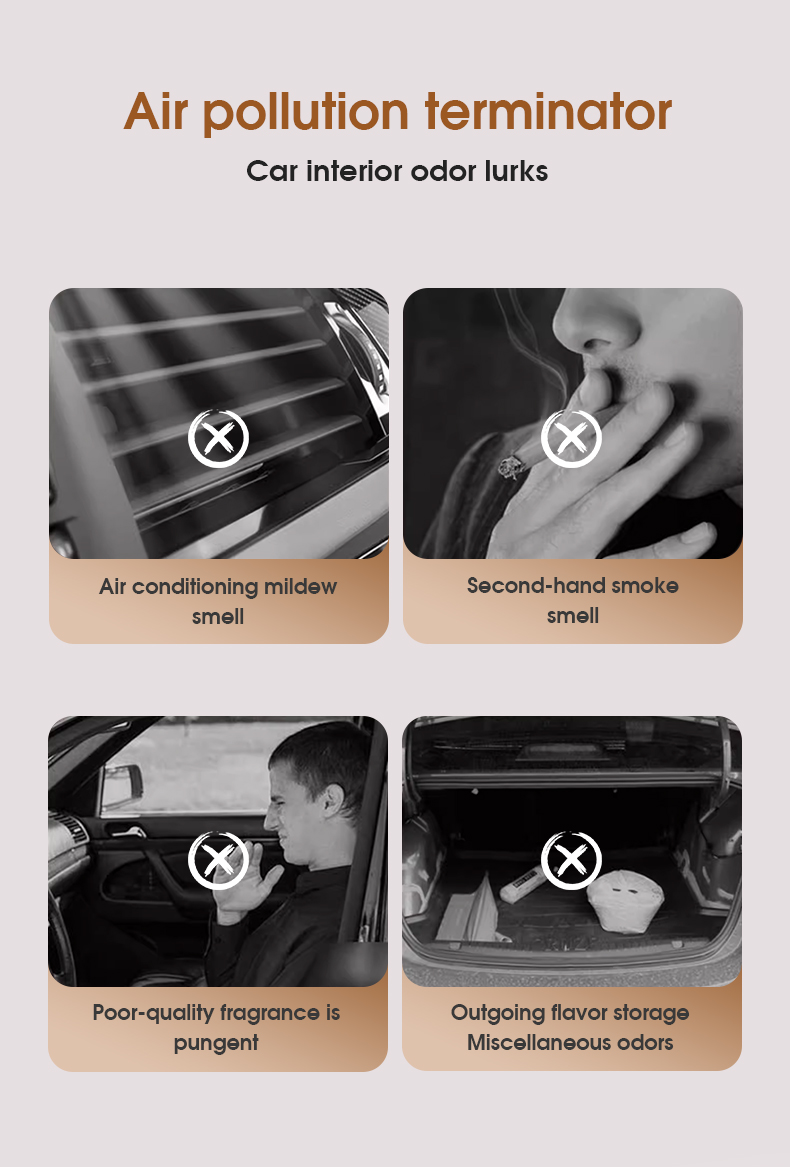 Air pollution terminator

Car interior odor lurks

Air conditioning mildew smell

Second-hand smoke smell

Poor-quality fragrance is pungent

Outgoing flavor storage
Miscellaneous odors