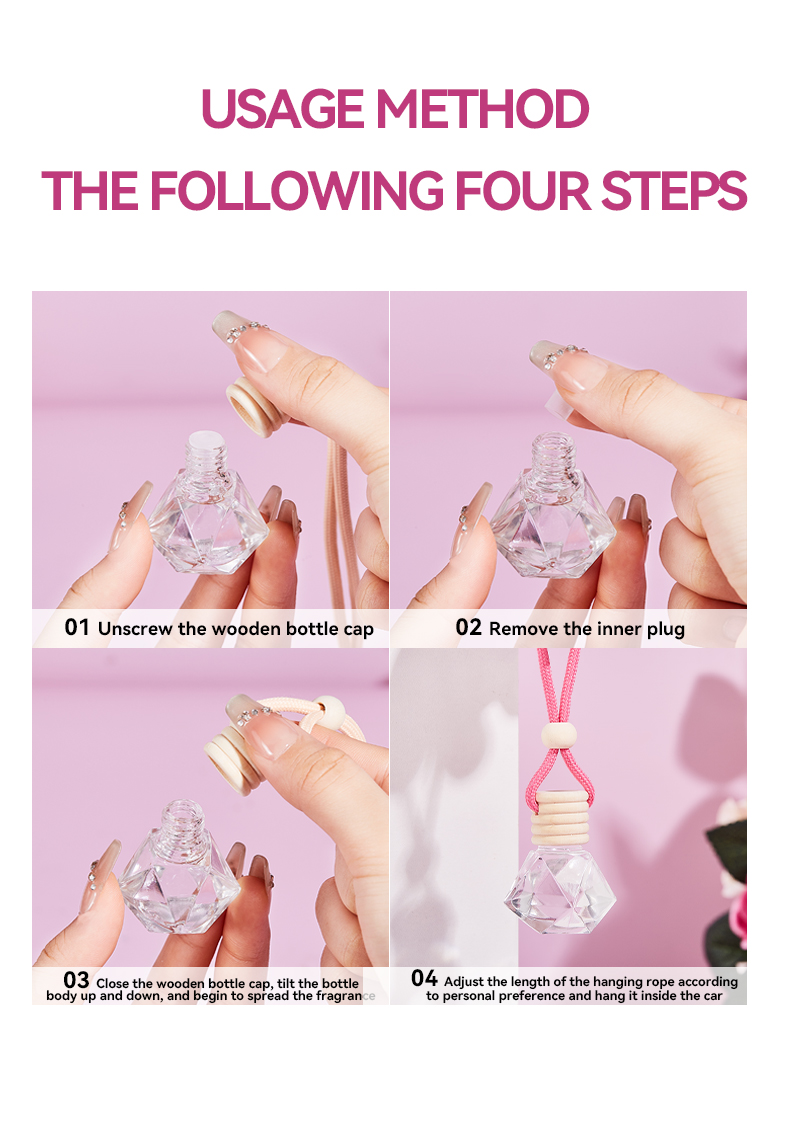 USAGE METHOD
THE FOLLOWING FOUR STEPS

01 Unscrew the wooden bottle cap

02 Remove the inner plug

03 Close the wooden bottle cap, tilt the bottle body up and down, and begin to spread the fragrance

04 Adjust the length of the hanging rope according to personal preference and hang it inside the car