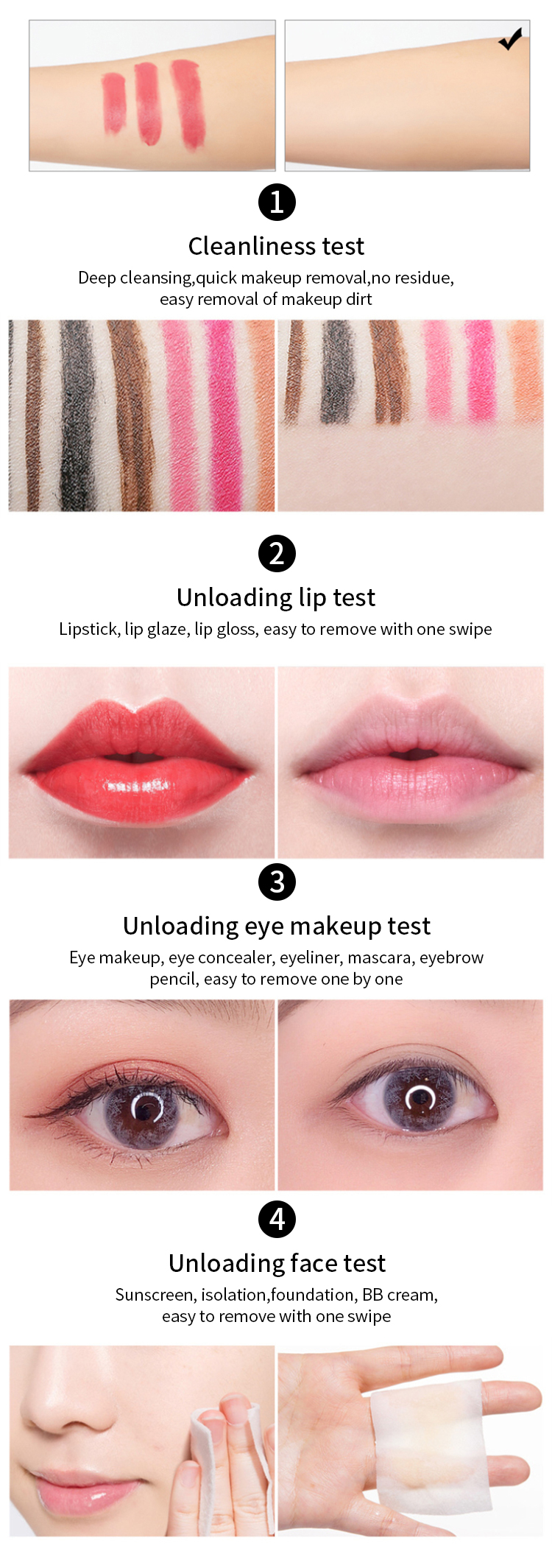 1

Cleanliness test

Deep cleansing,quick makeup removal,no residue, easy removal of makeup dirt

2

Unloading lip test

Lipstick, lip glaze, lip gloss, easy to remove with one swipe

3

Unloading eye makeup test

Eye makeup, eye concealer, eyeliner, mascara, eyebrow pencil, easy to remove one by one

4

Unloading face test

Sunscreen, isolation,foundation, BB cream, easy to remove with one swipe