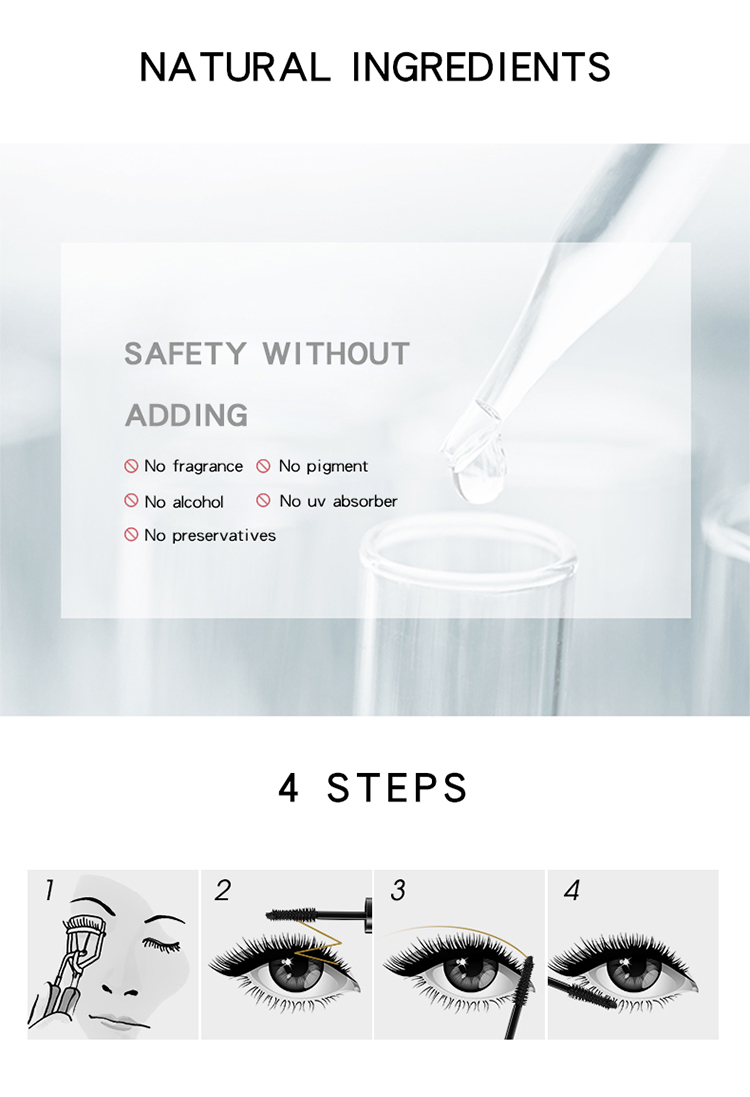 NATURAL INGREDIENTS

SAFETY WITHOUT ADDING

No fragrance
No pigment
No alcohol
No uv absorber
No preservatives

4 STEPS

1

2

3

4