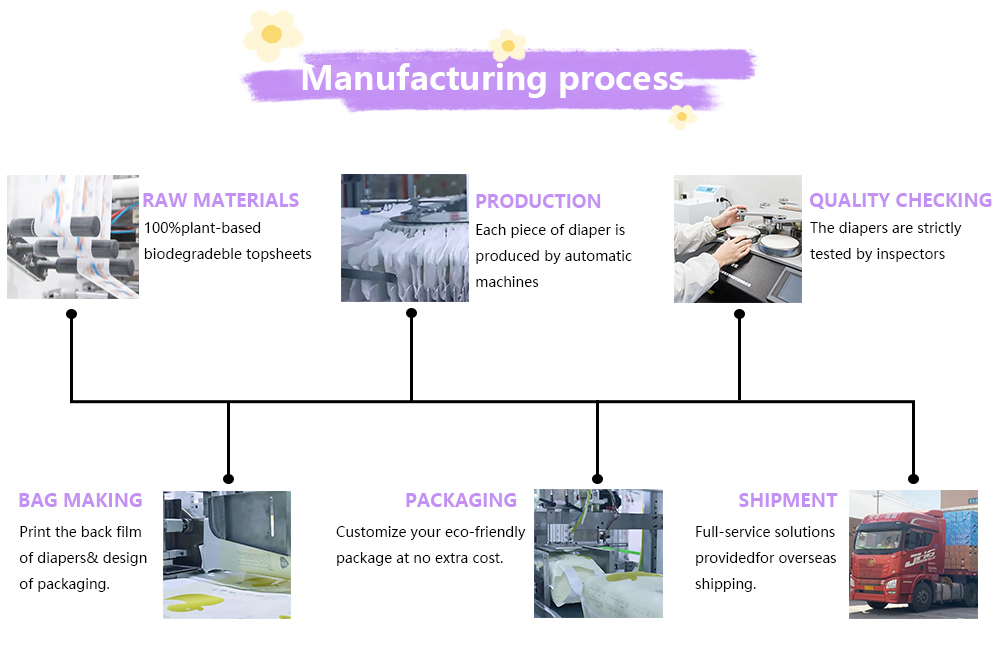 Manufacturing process

RAW MATERIALS
100%plant-based biodegradeble topsheets

PRODUCTION
Each piece of diaper is produced by automatic machines

QUALITY CHECKING
The diapers are strictly tested by inspectors

BAG MAKING
Print the back film of diapers& design of packaging.

PACKAGING
Customize your eco-friendly package at no extra cost.

SHIPMENT
Full-service solutions providedfor overseas shipping.