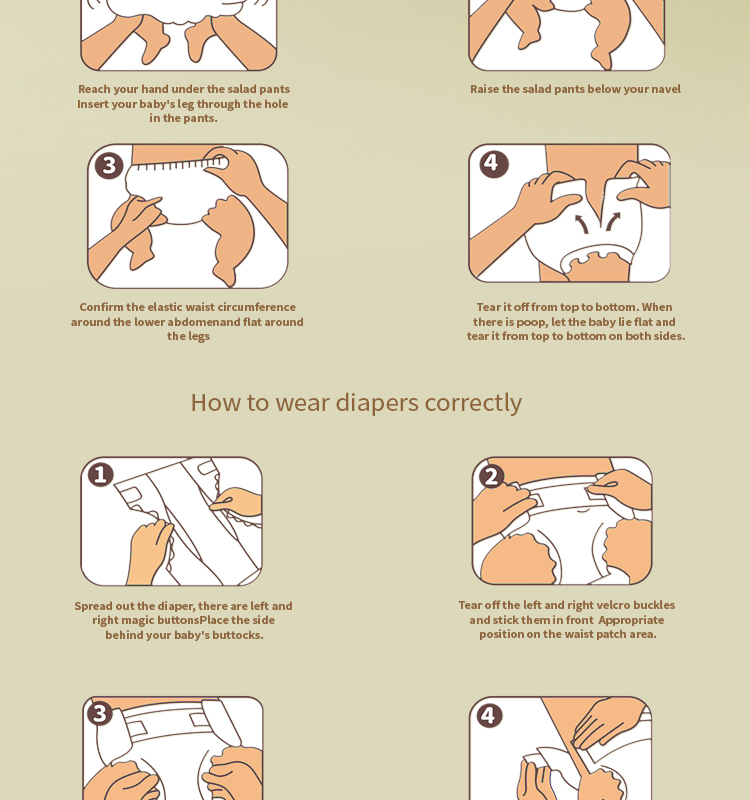 Reach your hand under the salad pants Insert your baby's leg through the hole in the pants.

Raise the salad pants below your navel

3

Confirm the elastic waist circumference around the lower abdomenand flat around the legs

4

Tear it off from top to bottom. When there is poop, let the baby lie flat and tear it from top to bottom on both sides.

How to wear diapers correctly

1

Spread out the diaper, there are left and right magic buttonsPlace the side behind your baby's buttocks.

2

Tear off the left and right velcro buckles and stick them in front Appropriate position on the waist patch area.

3

4