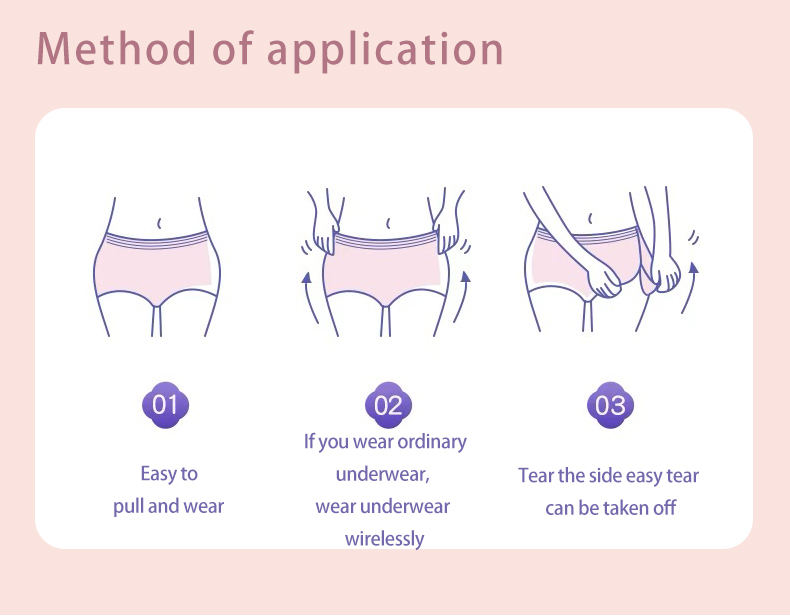 Method of application

01

Easy to pull and wear

02

If you wear ordinary underwear, wear underwear wirelessly

03

Tear the side easy tear can be taken off