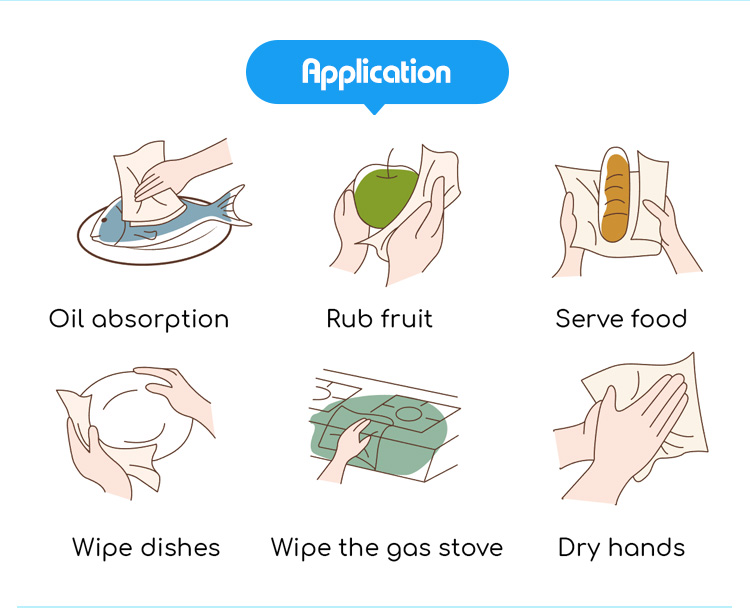 Application

Oil absorption

Rub fruit

Serve food

Wipe dishes

Wipe the gas stove

Dry hands