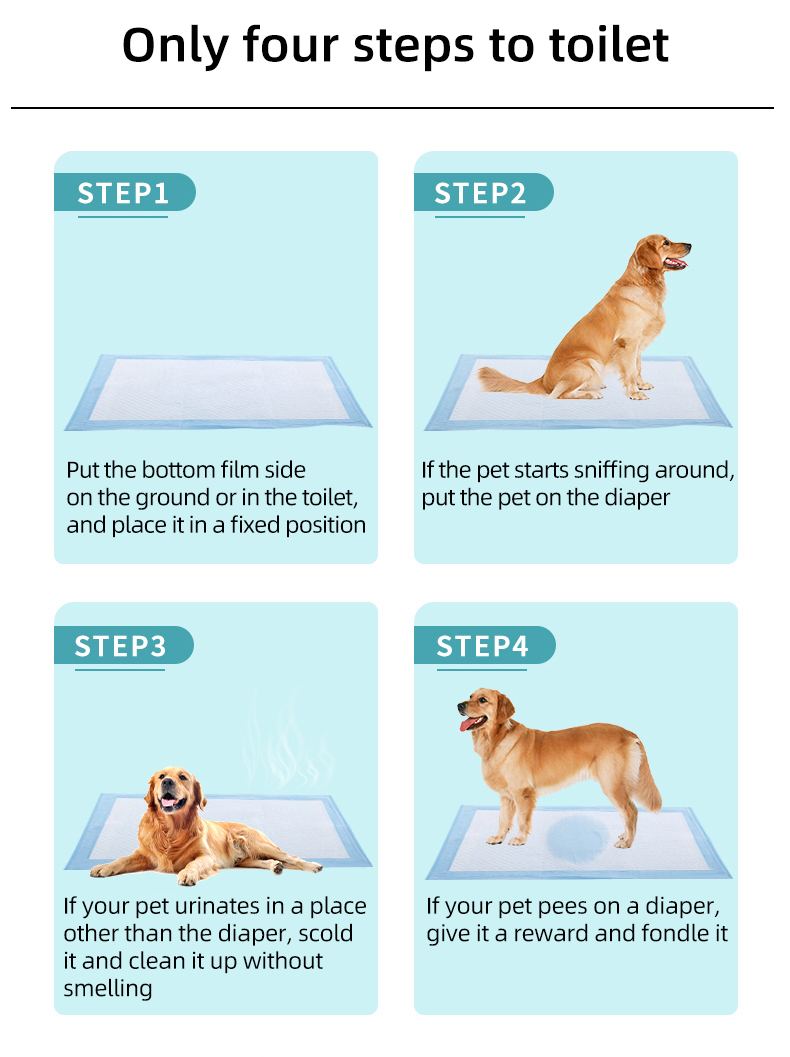 Only four steps to toilet

STEP1

Put the bottom film side on the ground or in the toilet, and place it in a fixed position

STEP2

If the pet starts sniffing around, put the pet on the diaper

STEP3

If your pet urinates in a place other than the diaper, scold it and clean it up without smelling

STEP4

If your pet pees on a diaper, give it a reward and fondle it