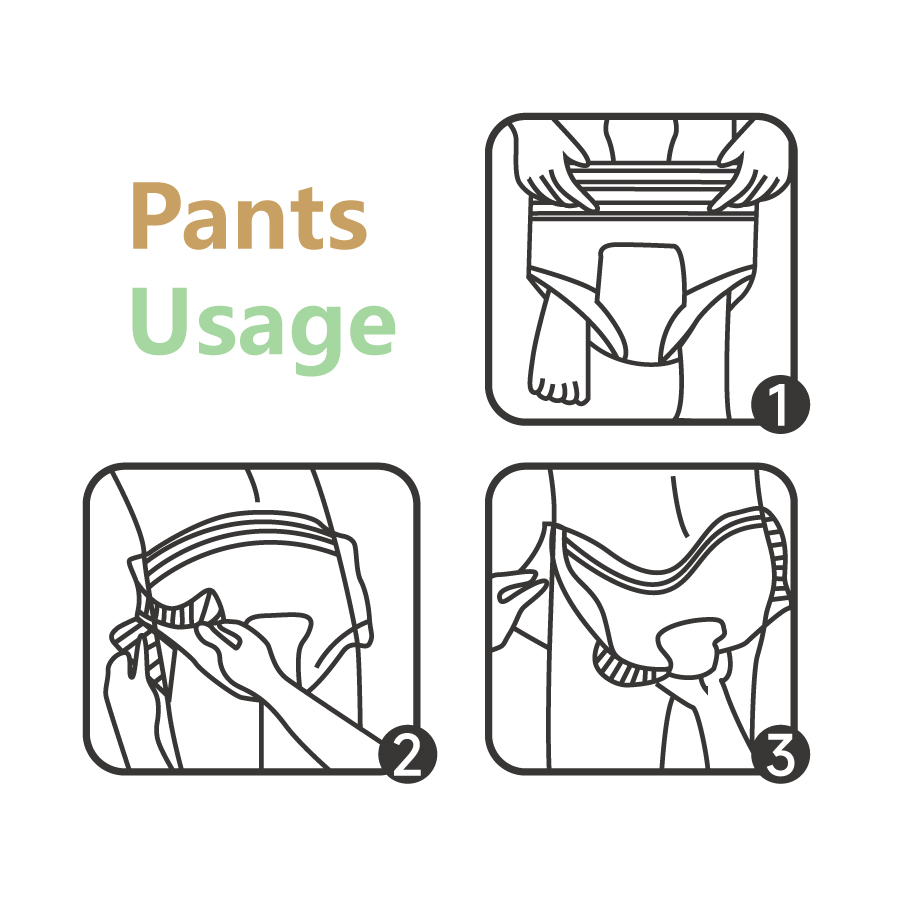 Pants
Usage

1

2

3