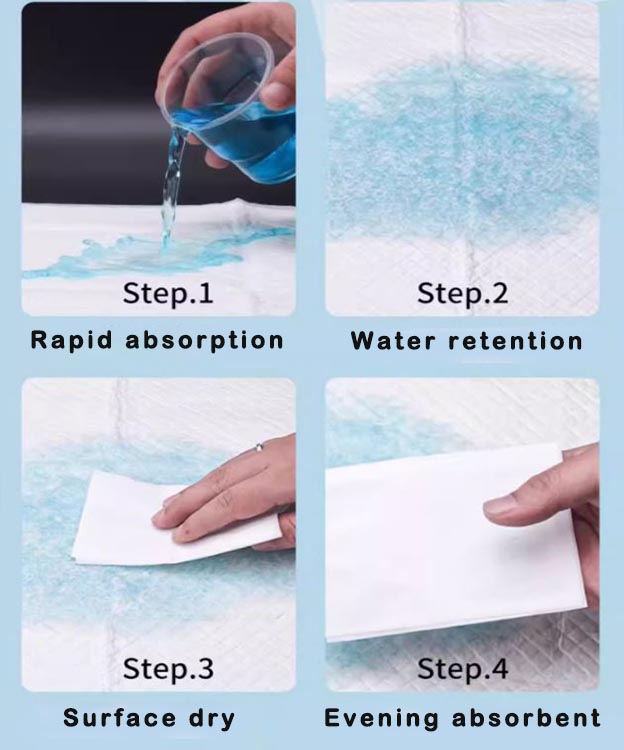 Step.1
Rapid absorption

Step.2
Water retention

Step.3
Surface dry

Step.4
Evening absorbent