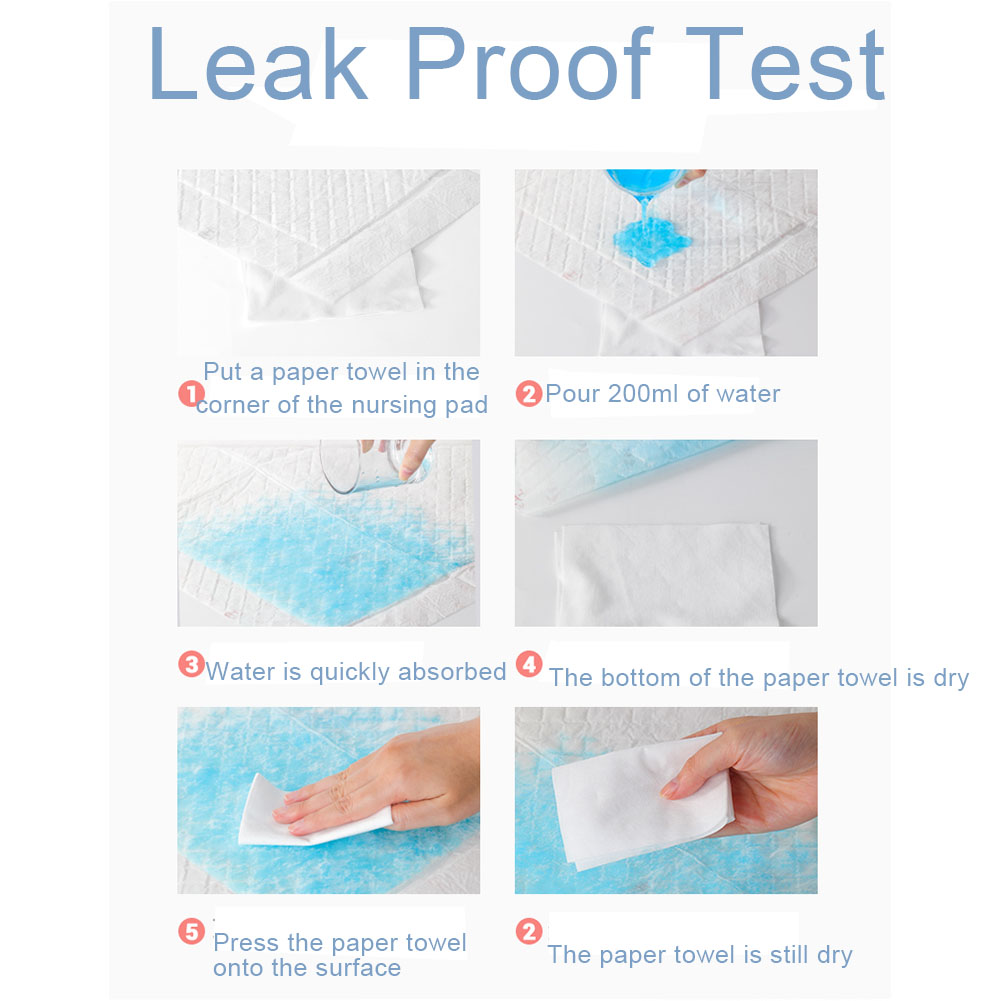 Leak Proof Test

1 Put a paper towel in the corner of the nursing pad

2 Pour 200ml of water

3 Water is quickly absorbed

4 The bottom of the paper towel is dry

5 Press the paper towel onto the surface

2 The paper towel is still dry