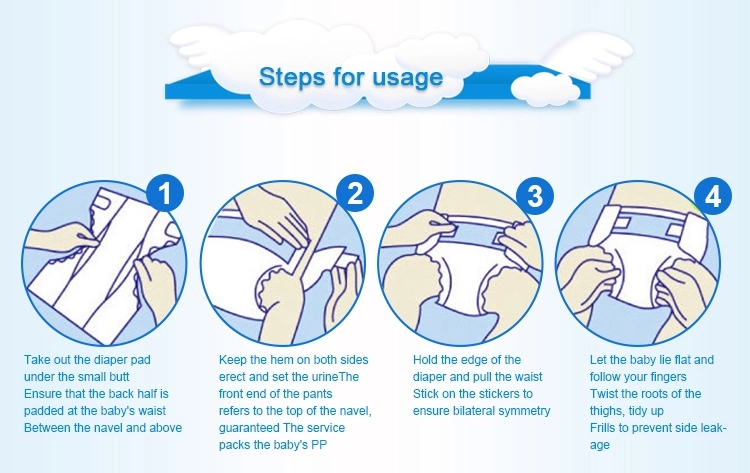 Steps for usage

1

Take out the diaper pad under the small butt
Ensure that the back half is padded at the baby's waist
Between the navel and above

2

Keep the hem on both sides erect and set the urineThe front end of the pants refers to the top of the navel, guaranteed The service packs the baby's PP

3

Hold the edge of the diaper and pull the waist
Stick on the stickers to ensure bilateral symmetry

4

Let the baby lie flat and follow your fingers
Twist the roots of the thighs, tidy up
Frills to prevent side leakage